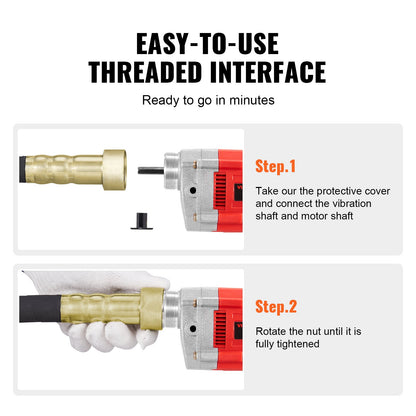 EASY-TO-USE THREADED INTERFACE

Ready to go in minutes

Step.1

Take our the protective cover and connect the vibration shaft and motor shaft

Step.2

Rotate the nut until it is fully tightened