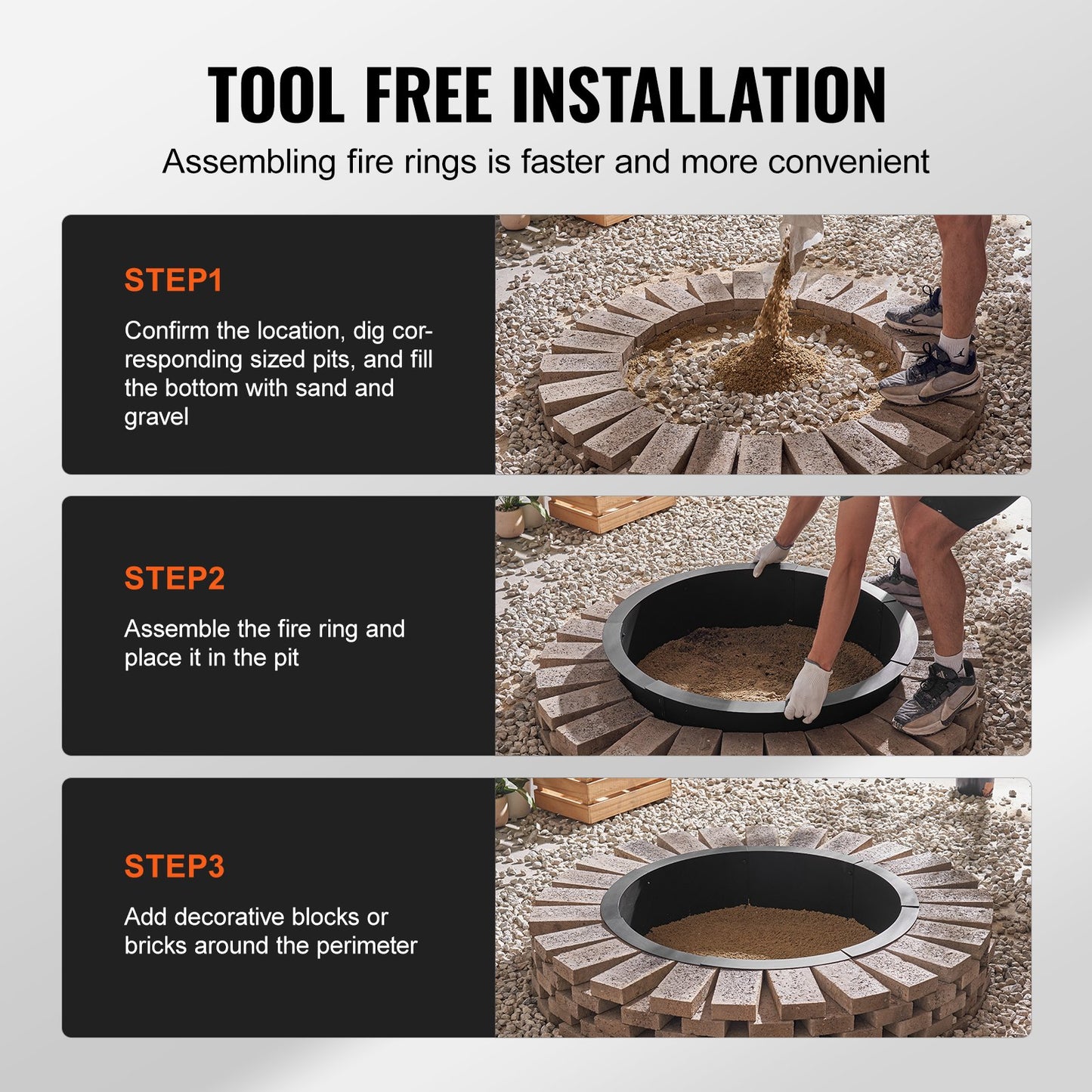 TOOL FREE INSTALLATION

Assembling fire rings is faster and more convenient

STEP1

Confirm the location, dig corresponding sized pits, and fill the bottom with sand and gravel

STEP2

Assemble the fire ring and place it in the pit

STEP3

Add decorative blocks or bricks around the perimeter