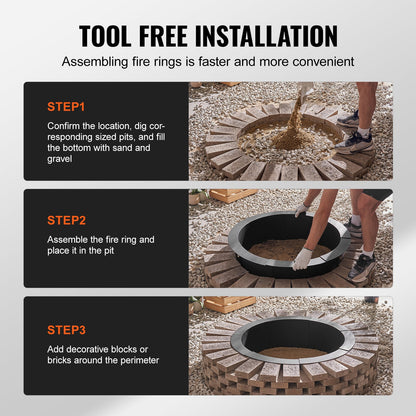 TOOL FREE INSTALLATION

Assembling fire rings is faster and more convenient

STEP1

Confirm the location, dig corresponding sized pits, and fill the bottom with sand and gravel

STEP2

Assemble the fire ring and place it in the pit

STEP3

Add decorative blocks or bricks around the perimeter