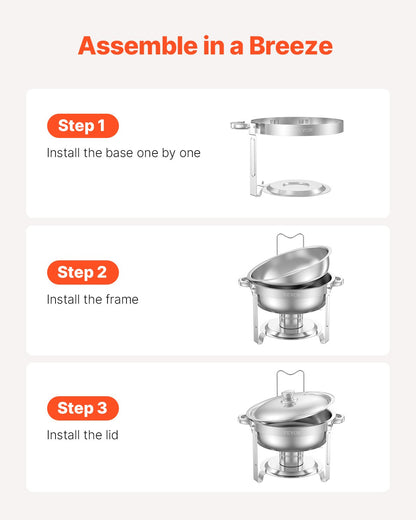 Assemble in a Breeze

Step 1
Install the base one by one

Step 2
Install the frame

Step 3
Install the lid