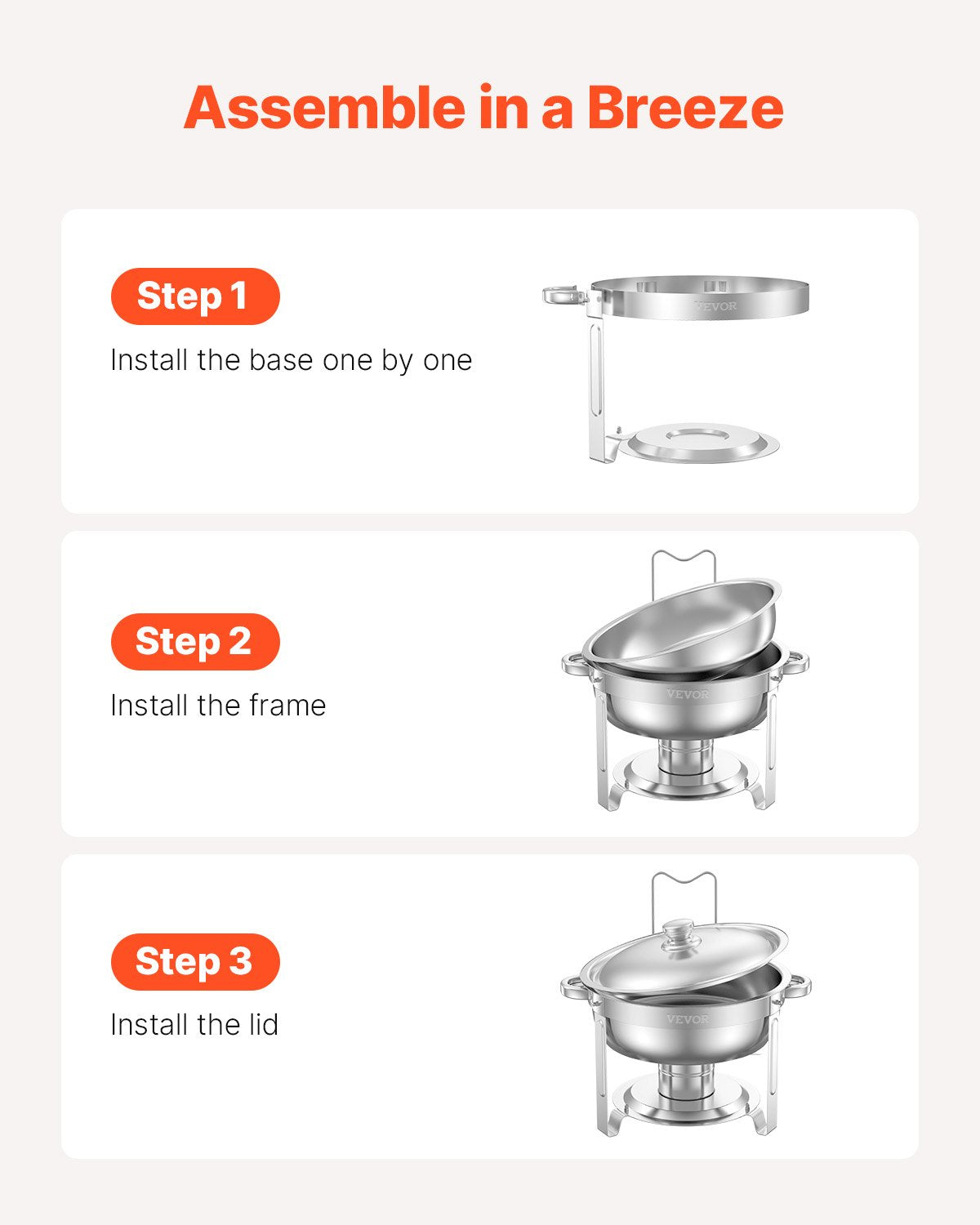 Assemble in a Breeze

Step 1

Install the base one by one

VEVOR

Step 2

Install the frame

VEVOR

Step 3

Install the lid

VEVOR