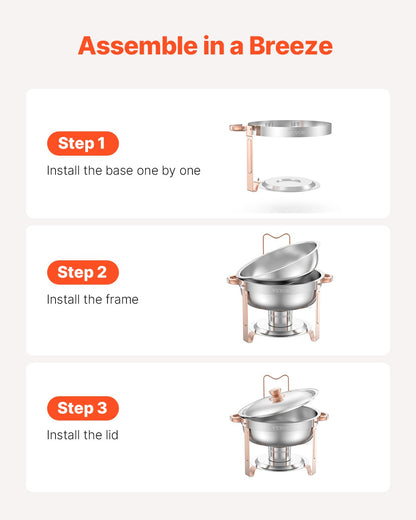 Assemble in a Breeze

Step 1
Install the base one by one

Step 2
Install the frame

Step 3
Install the lid