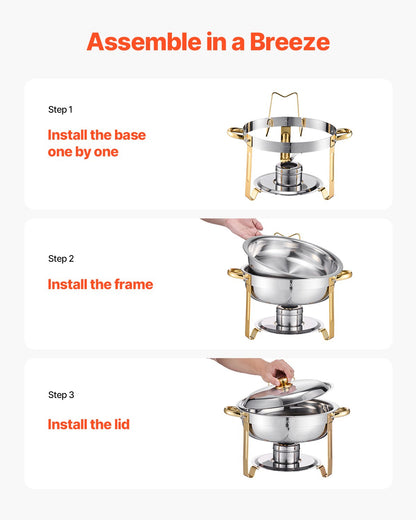 Assemble in a Breeze

Step 1

Install the base one by one

Step 2

Install the frame

Step 3

Install the lid