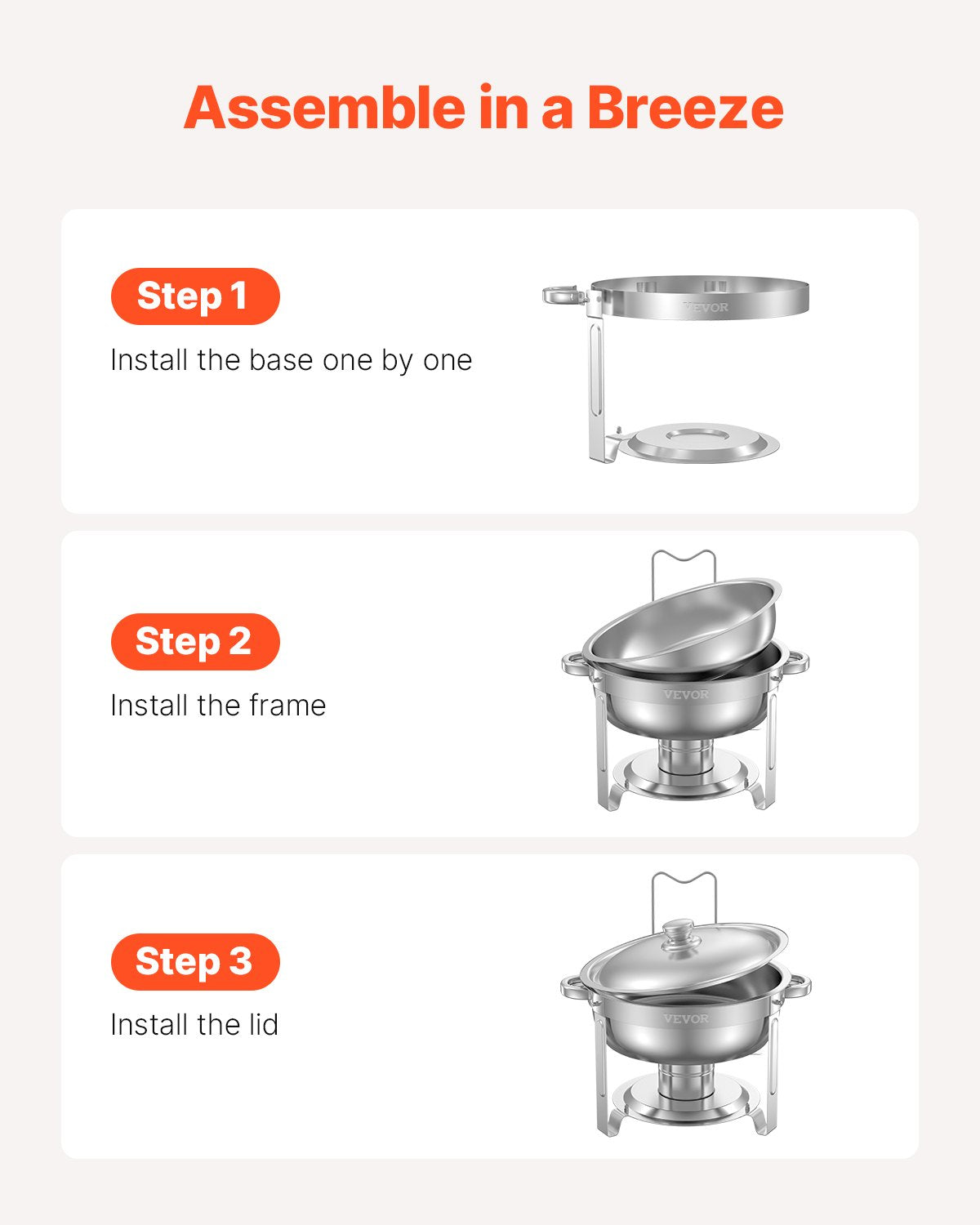 Assemble in a Breeze

Step 1

Install the base one by one

VEVOR

Step 2

Install the frame

VEVOR

Step 3

Install the lid

VEVOR