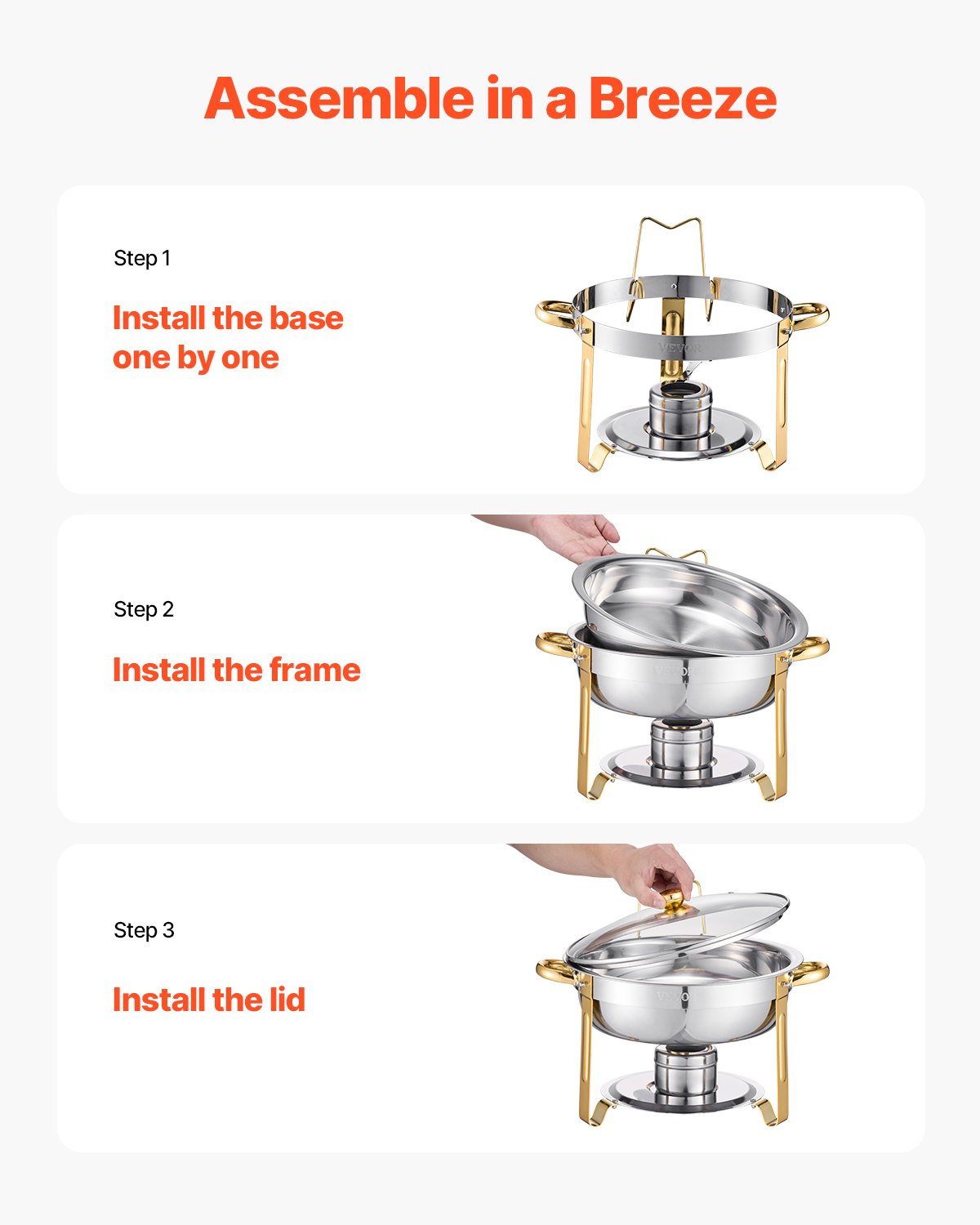 Assemble in a Breeze

Step 1

Install the base one by one

VEVOR

Step 2

Install the frame

VEVOR

Step 3

Install the lid

VEVOR