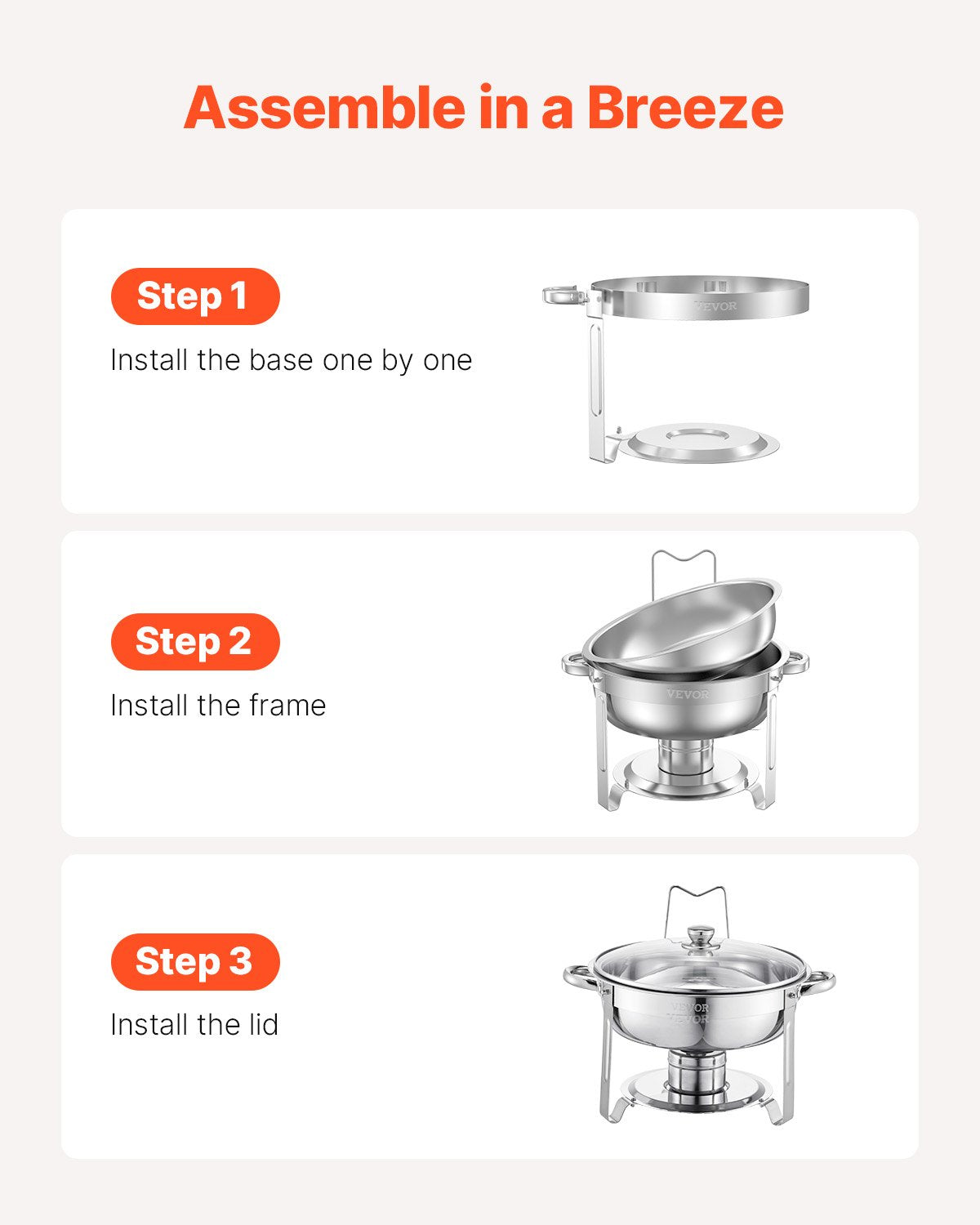 Assemble in a Breeze

Step 1

Install the base one by one

VEVOR

Step 2

Install the frame

VEVOR

Step 3

Install the lid

VEVOR
VEVOR