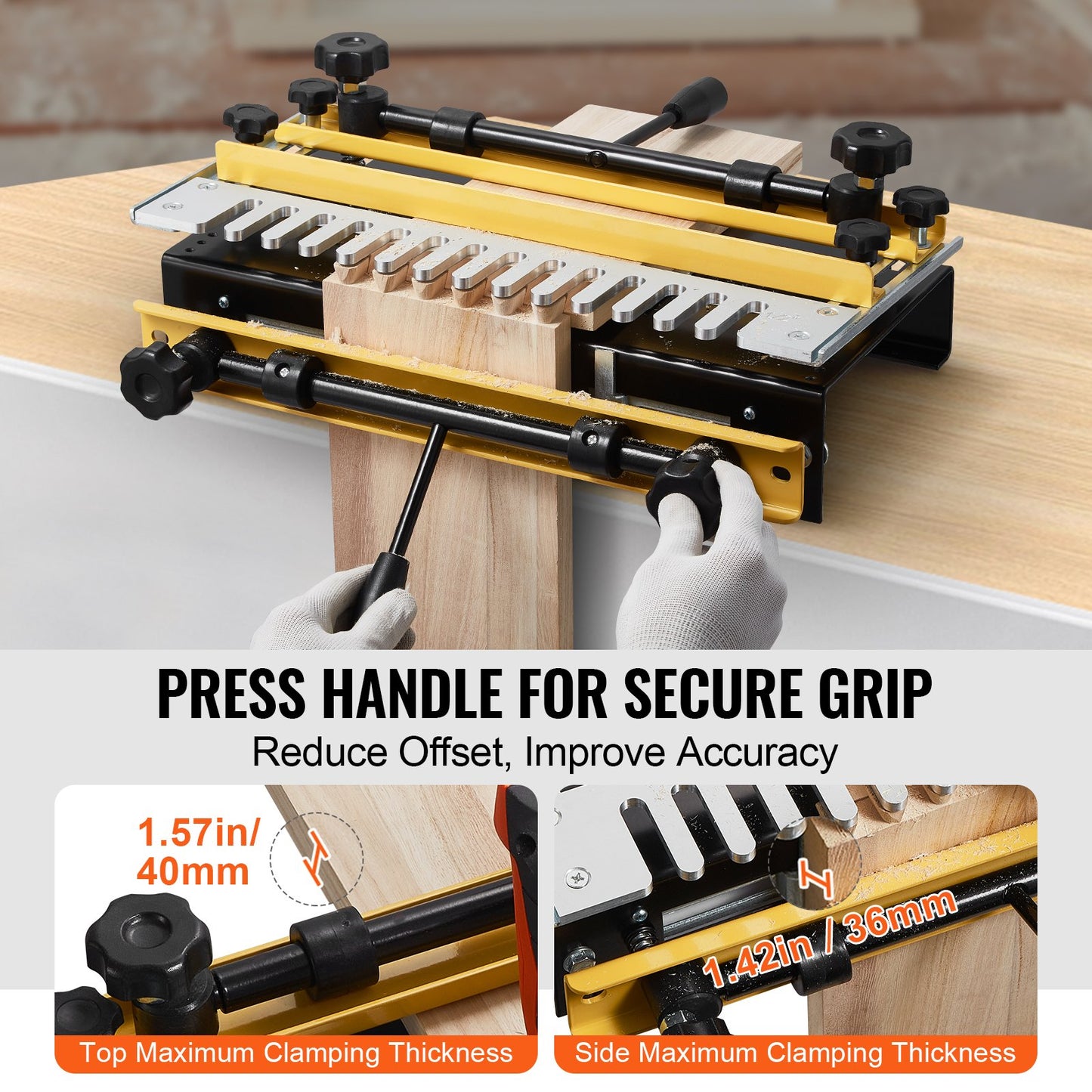 PRESS HANDLE FOR SECURE GRIP
Reduce Offset, Improve Accuracy

1.57in/ 40mm

Top Maximum Clamping Thickness

1.42in / 36mm

Side Maximum Clamping Thickness