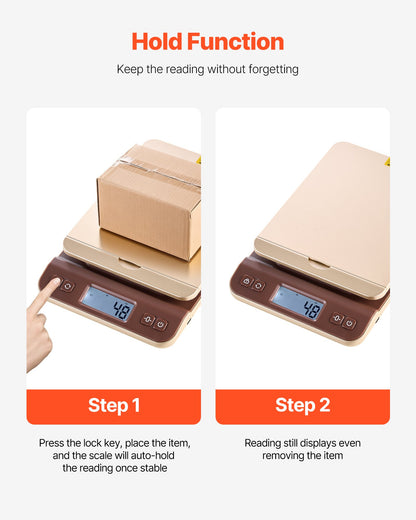 Hold Function

Keep the reading without forgetting

48

Step 1

Press the lock key, place the item, and the scale will auto-hold the reading once stable

48

Step 2

Reading still displays even removing the item