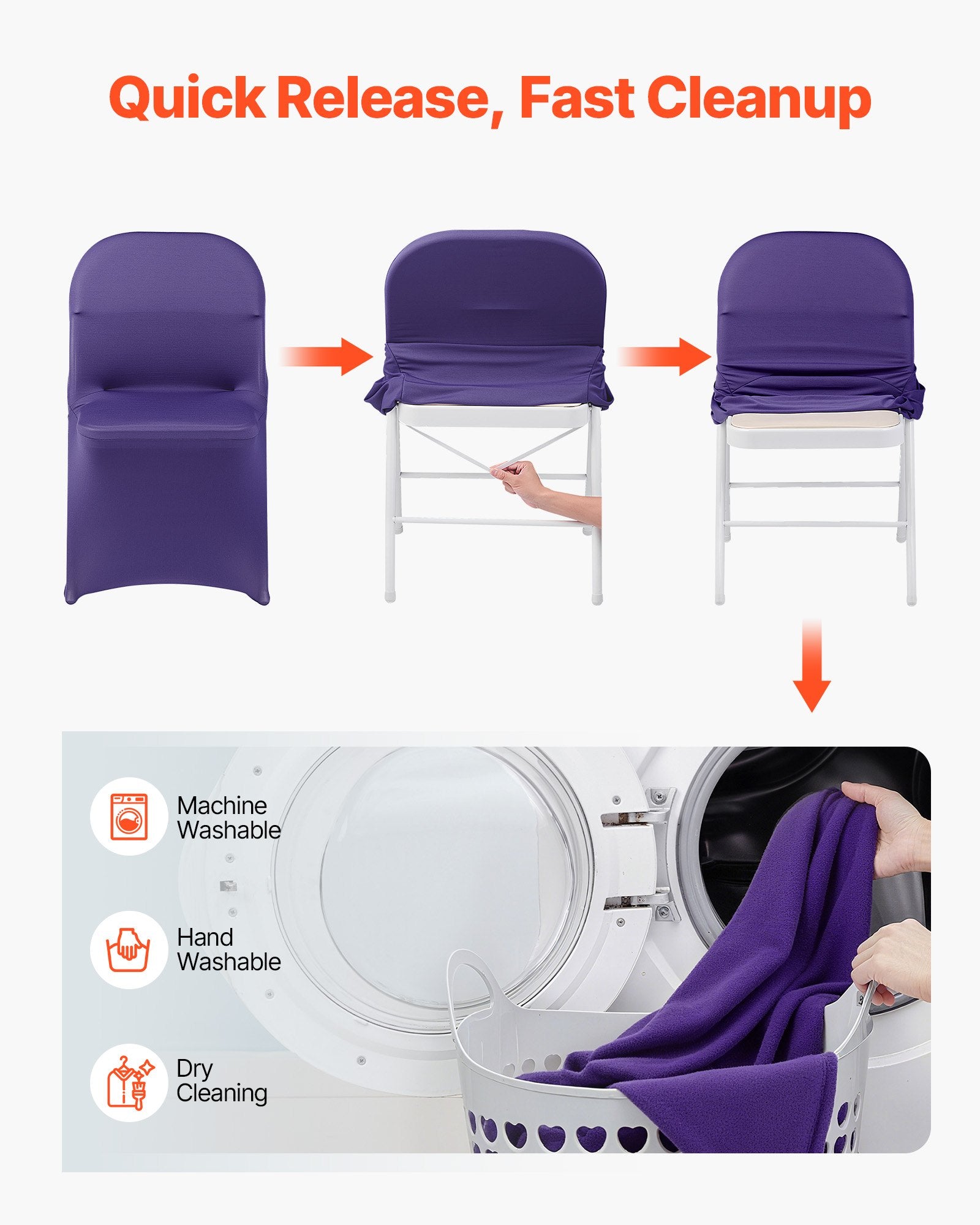 Quick Release, Fast Cleanup

Machine Washable

Hand Washable

Dry Cleaning