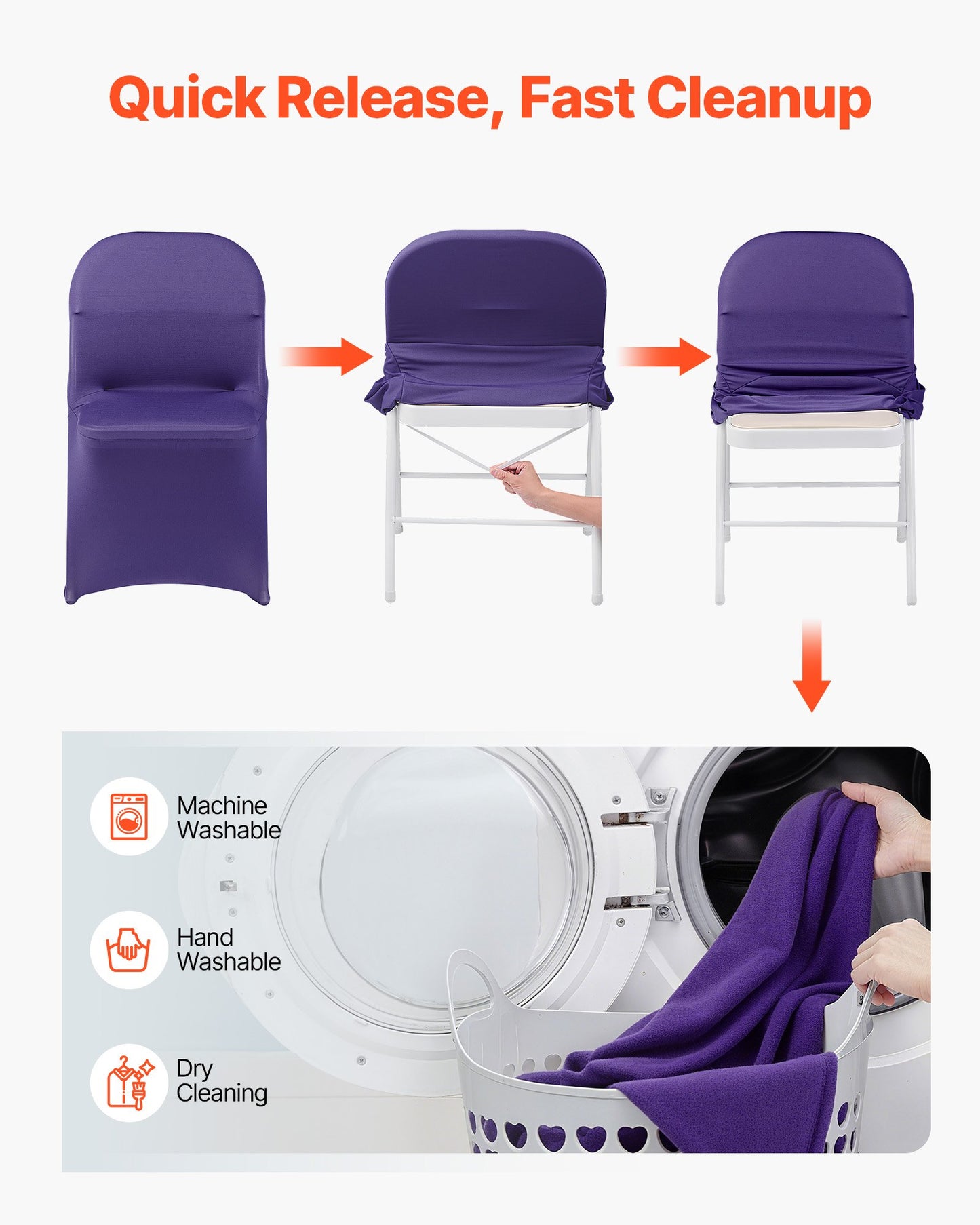 Quick Release, Fast Cleanup

Machine Washable

Hand Washable

Dry Cleaning