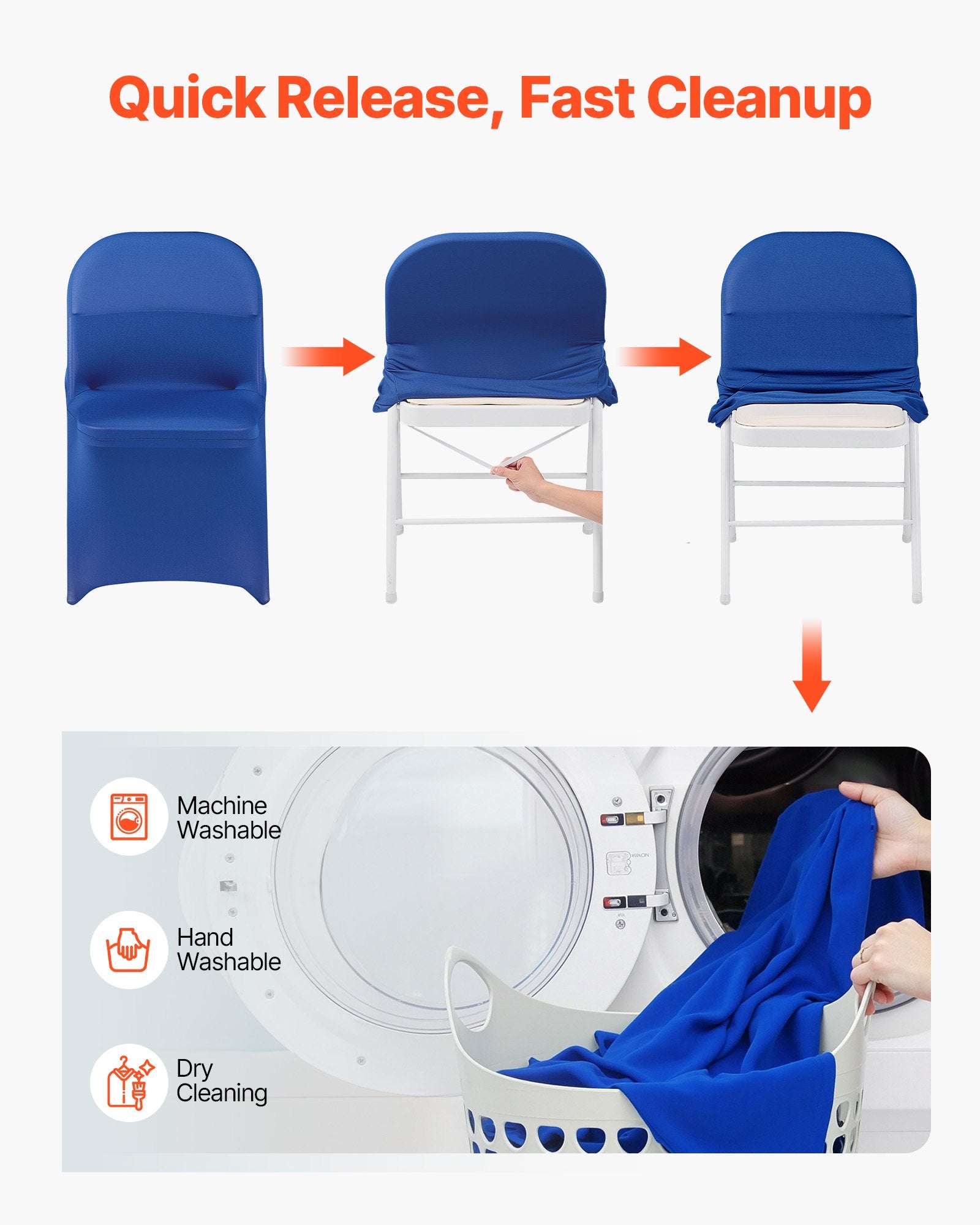 Quick Release, Fast Cleanup

Machine Washable

Hand Washable

Dry Cleaning