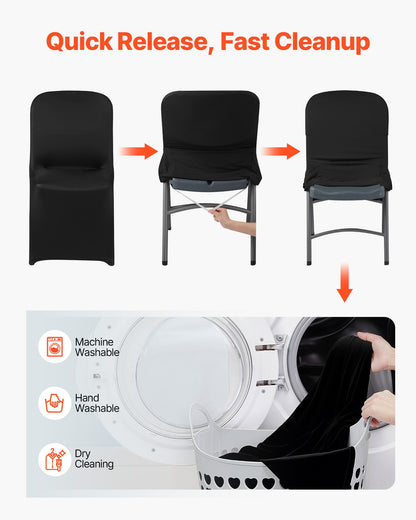 Quick Release, Fast Cleanup

Machine Washable

Hand Washable

Dry Cleaning