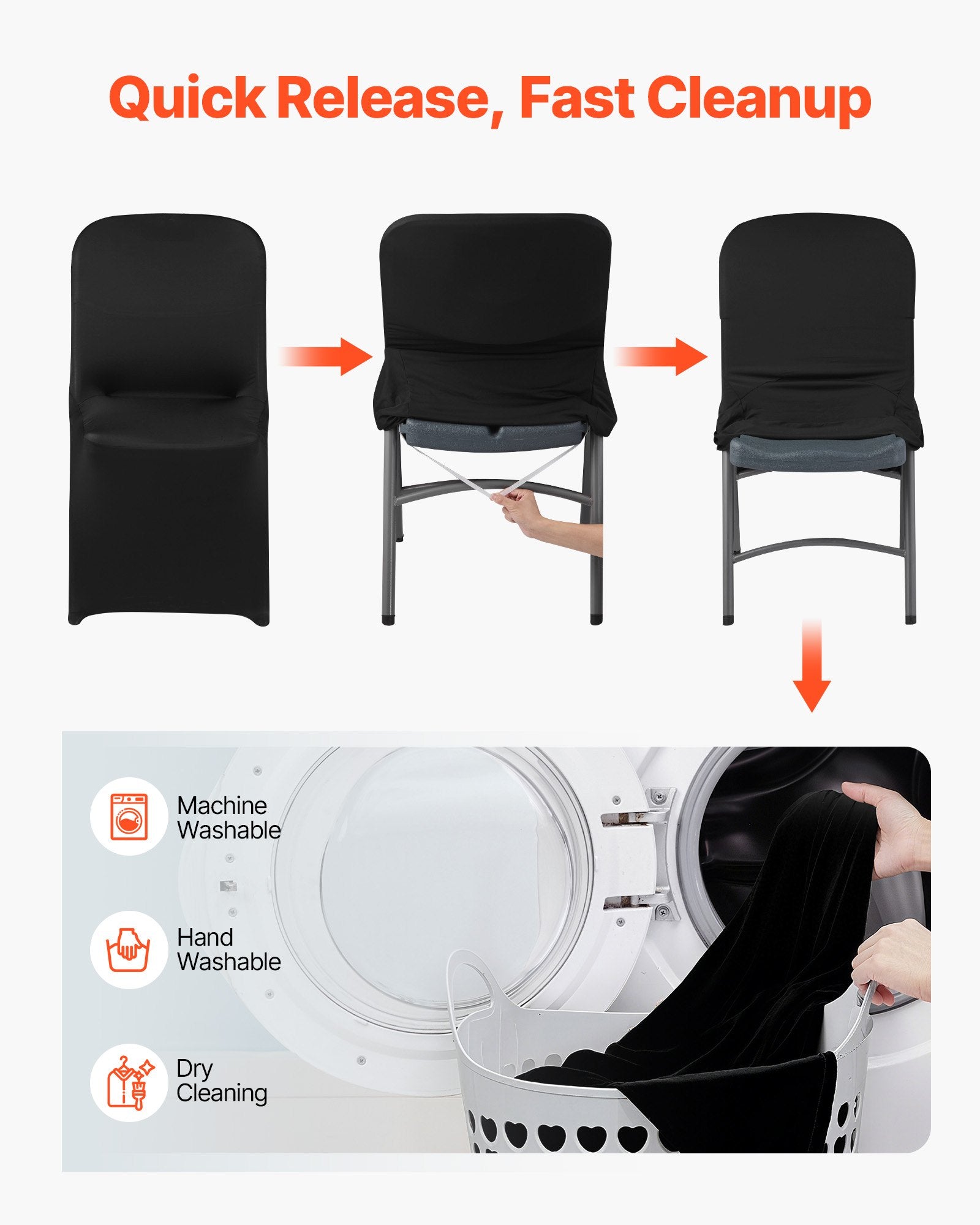 Quick Release, Fast Cleanup

Machine Washable

Hand Washable

Dry Cleaning