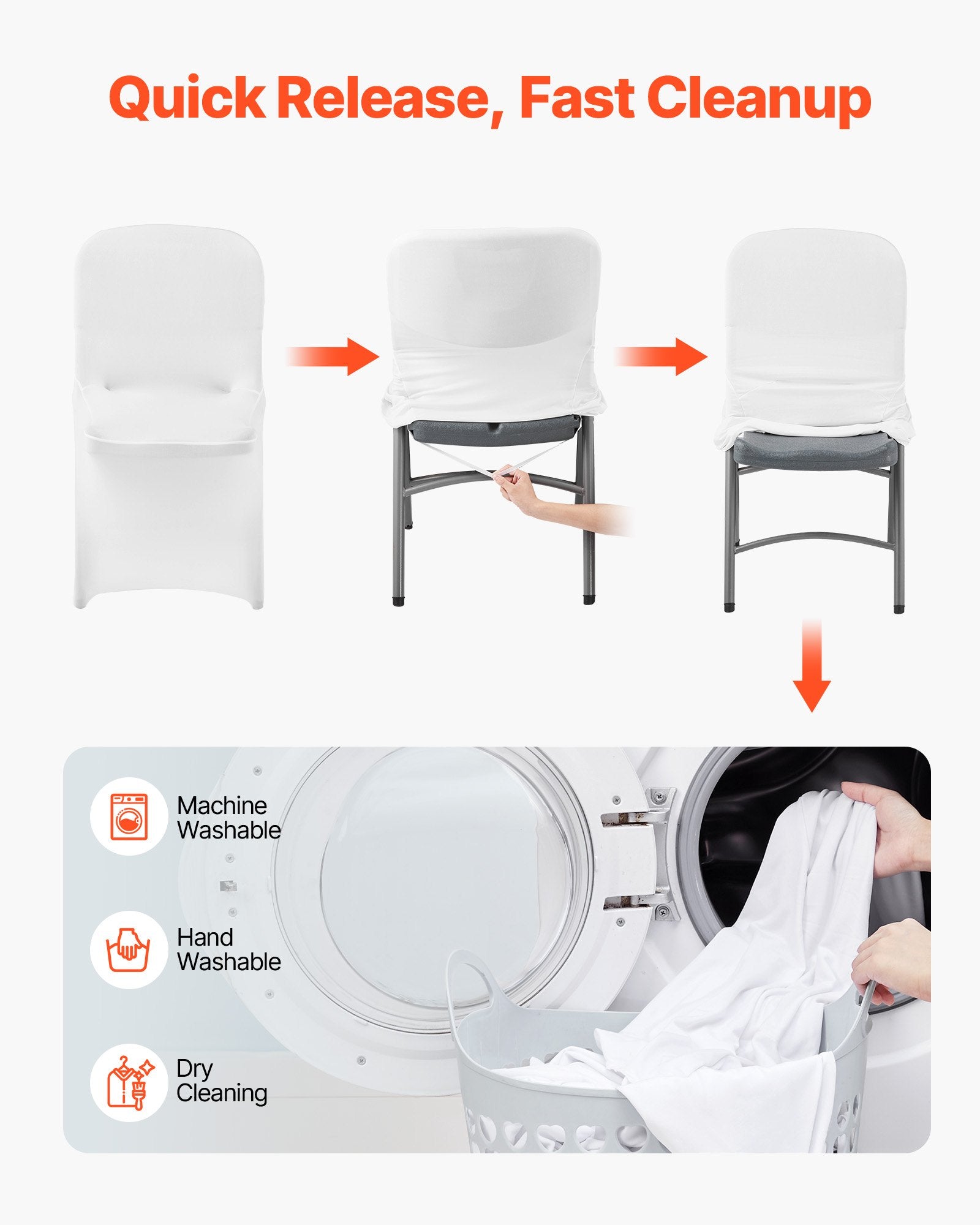 Quick Release, Fast Cleanup

Machine Washable

Hand Washable

Dry Cleaning