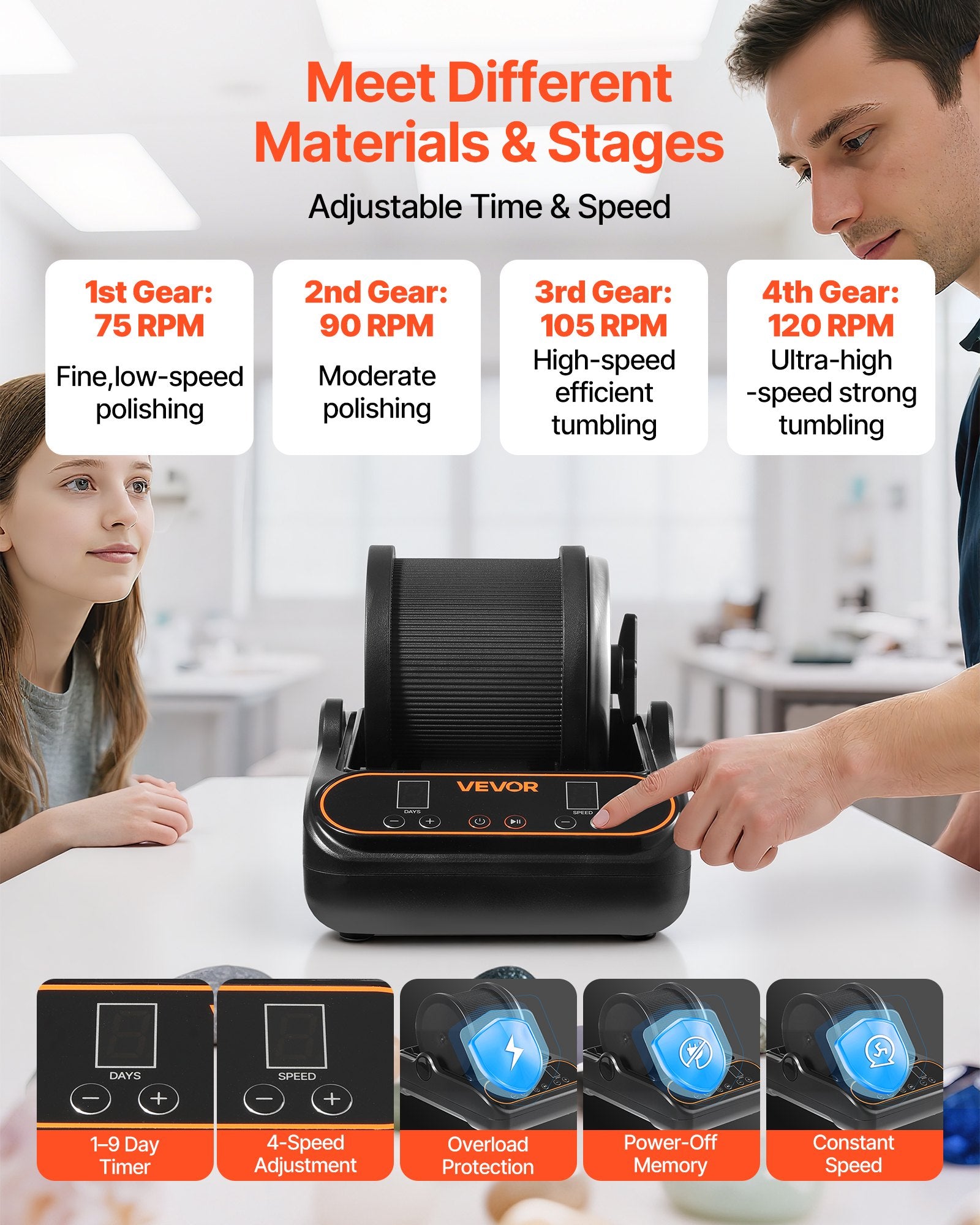 Meet Different Materials & Stages

Adjustable Time & Speed

1st Gear: 75 RPM
Fine,low-speed polishing

2nd Gear: 90 RPM
Moderate polishing

3rd Gear: 105 RPM
High-speed efficient tumbling

4th Gear: 120 RPM
Ultra-high -speed strong tumbling

VEVOR
DAYS
SPEED

DAYS
1–9 Day Timer

SPEED
4-Speed Adjustment

Overload Protection

Power-Off Memory

Constant Speed