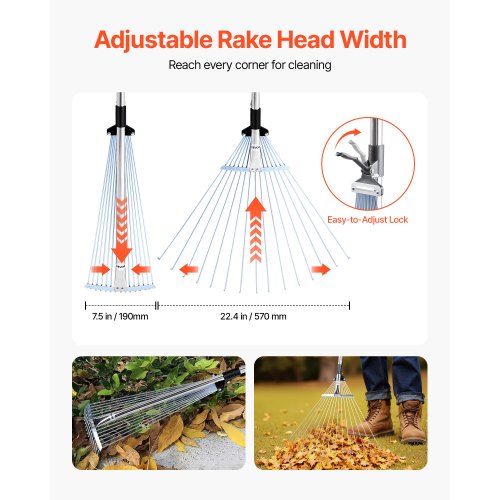 Adjustable Rake Head Width

Reach every corner for cleaning

Easy-to-Adjust Lock

7.5 in / 190mm

22.4 in / 570 mm