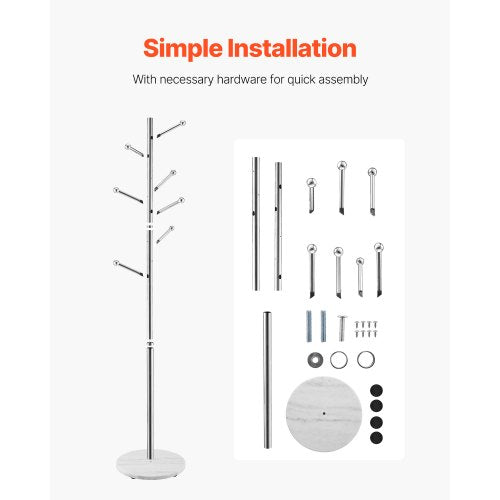 Simple Installation

With necessary hardware for quick assembly