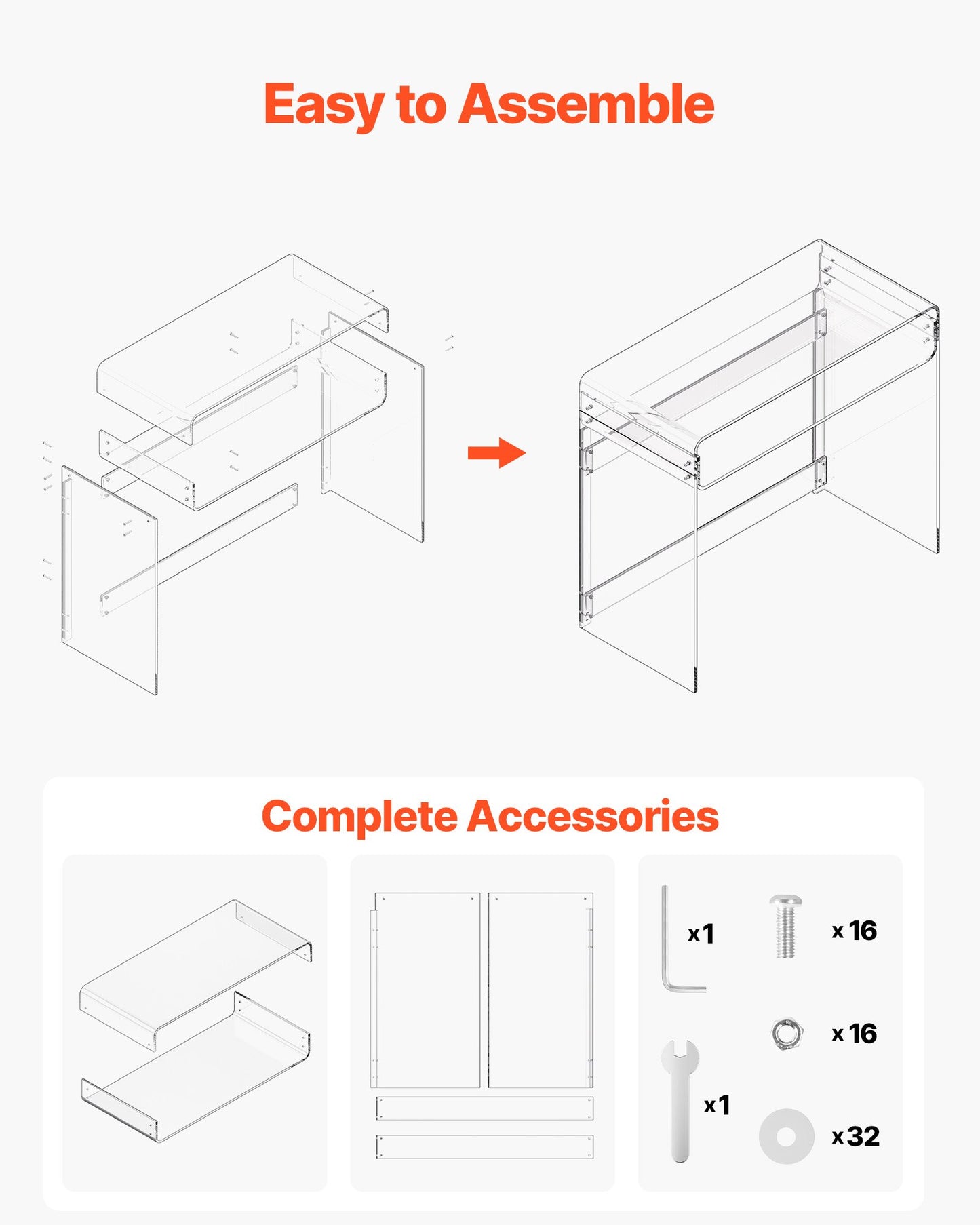 Easy to Assemble

Complete Accessories

x1

x16

x16

x1

x32