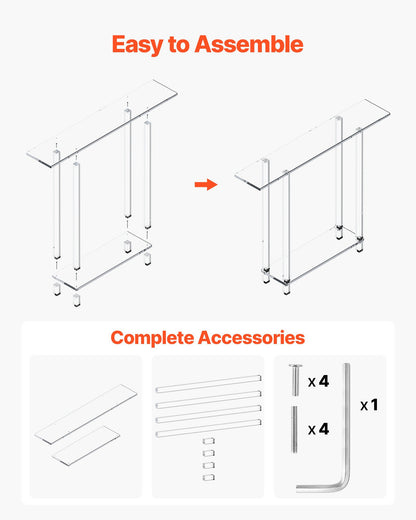 Easy to Assemble

Complete Accessories

x 4

x 4

x 1