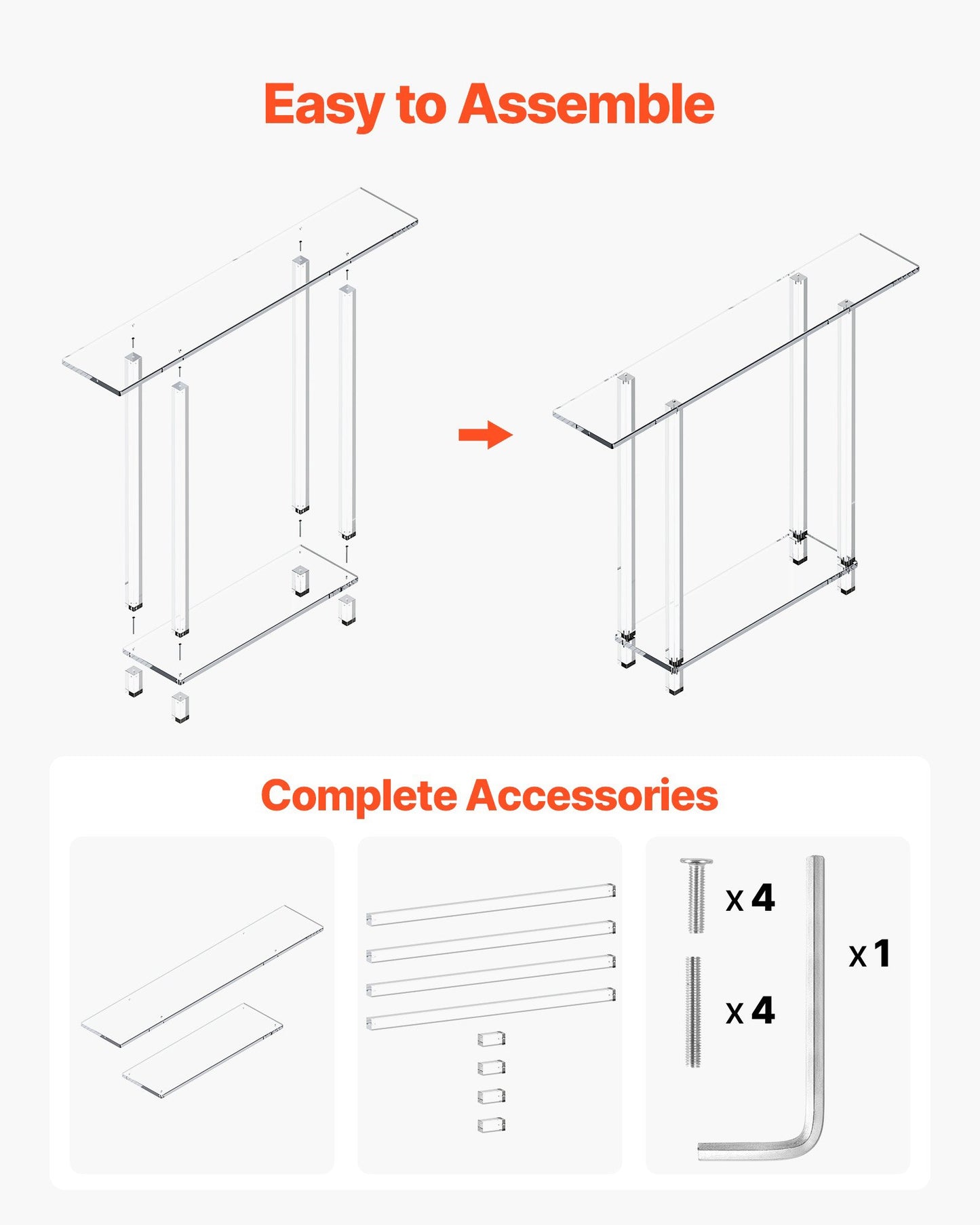 Easy to Assemble

Complete Accessories

x 4

x 4

x 1