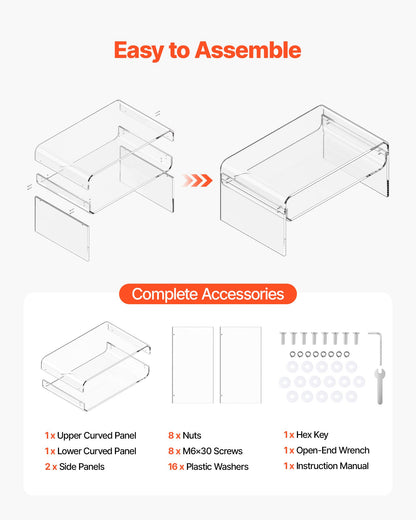 Easy to Assemble

Complete Accessories

1 x Upper Curved Panel
1 x Lower Curved Panel
2 x Side Panels

8 x Nuts
8 x M6×30 Screws
16 x Plastic Washers

1 x Hex Key
1 x Open-End Wrench
1 x Instruction Manual