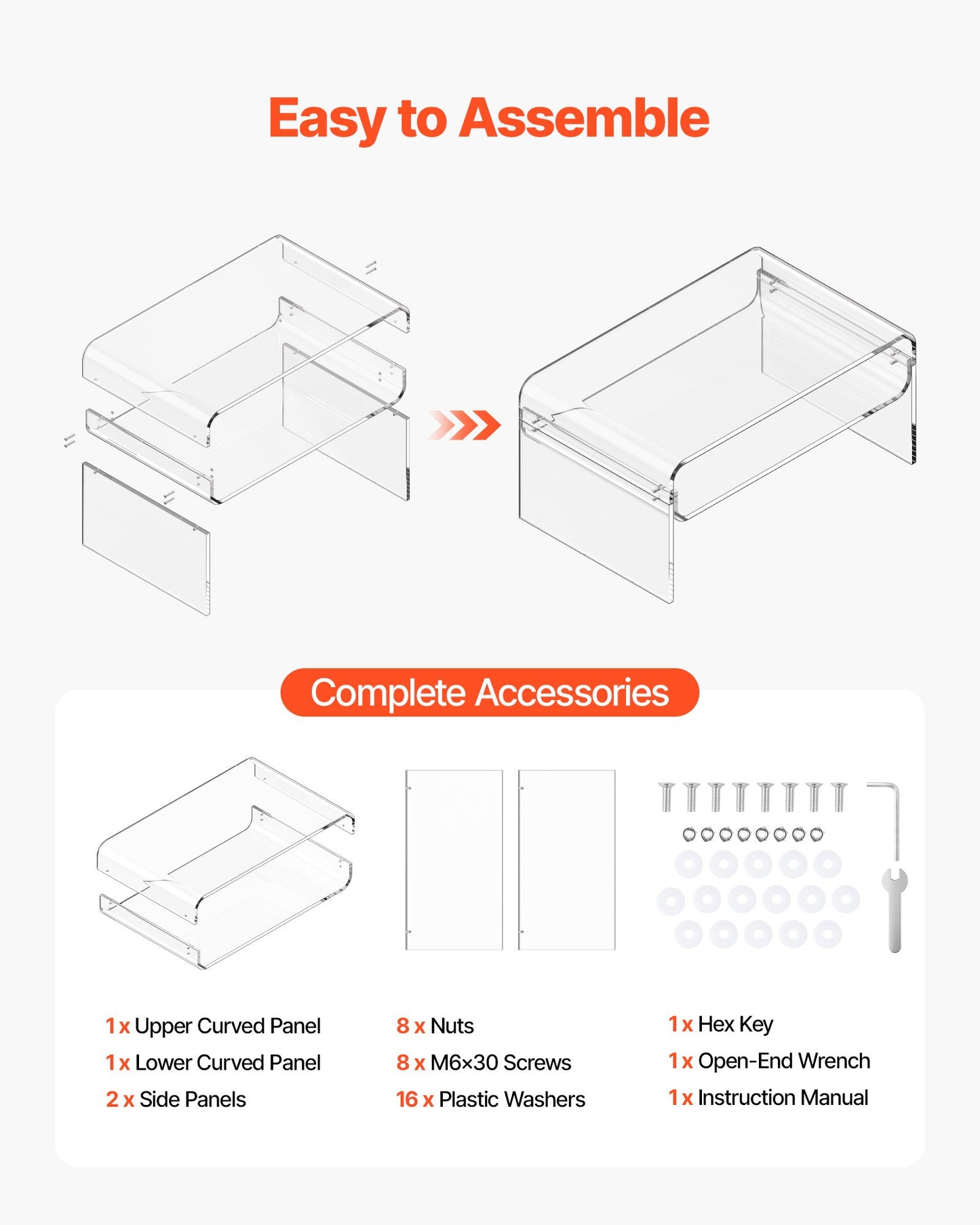 Easy to Assemble

Complete Accessories

1 x Upper Curved Panel
1 x Lower Curved Panel
2 x Side Panels

8 x Nuts
8 x M6×30 Screws
16 x Plastic Washers

1 x Hex Key
1 x Open-End Wrench
1 x Instruction Manual