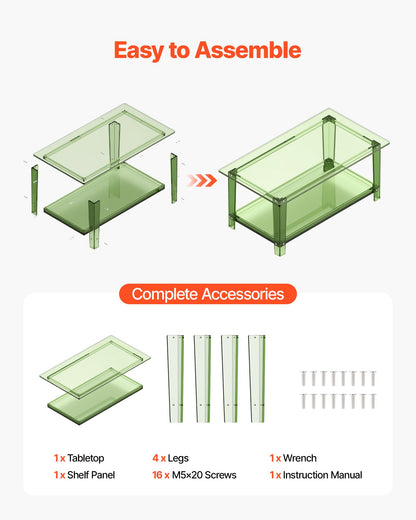 Easy to Assemble

Complete Accessories

1 x Tabletop
1 x Shelf Panel

4 x Legs
16 x M5×20 Screws

1 x Wrench
1 x Instruction Manual