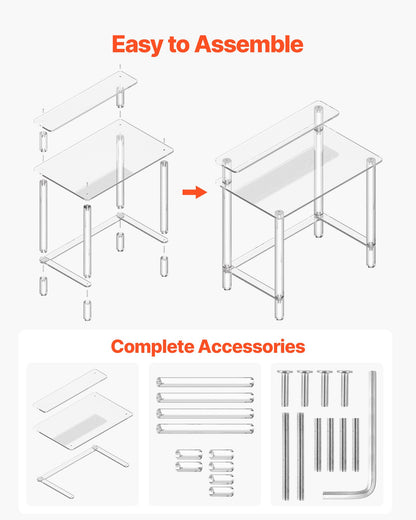 Easy to Assemble

Complete Accessories