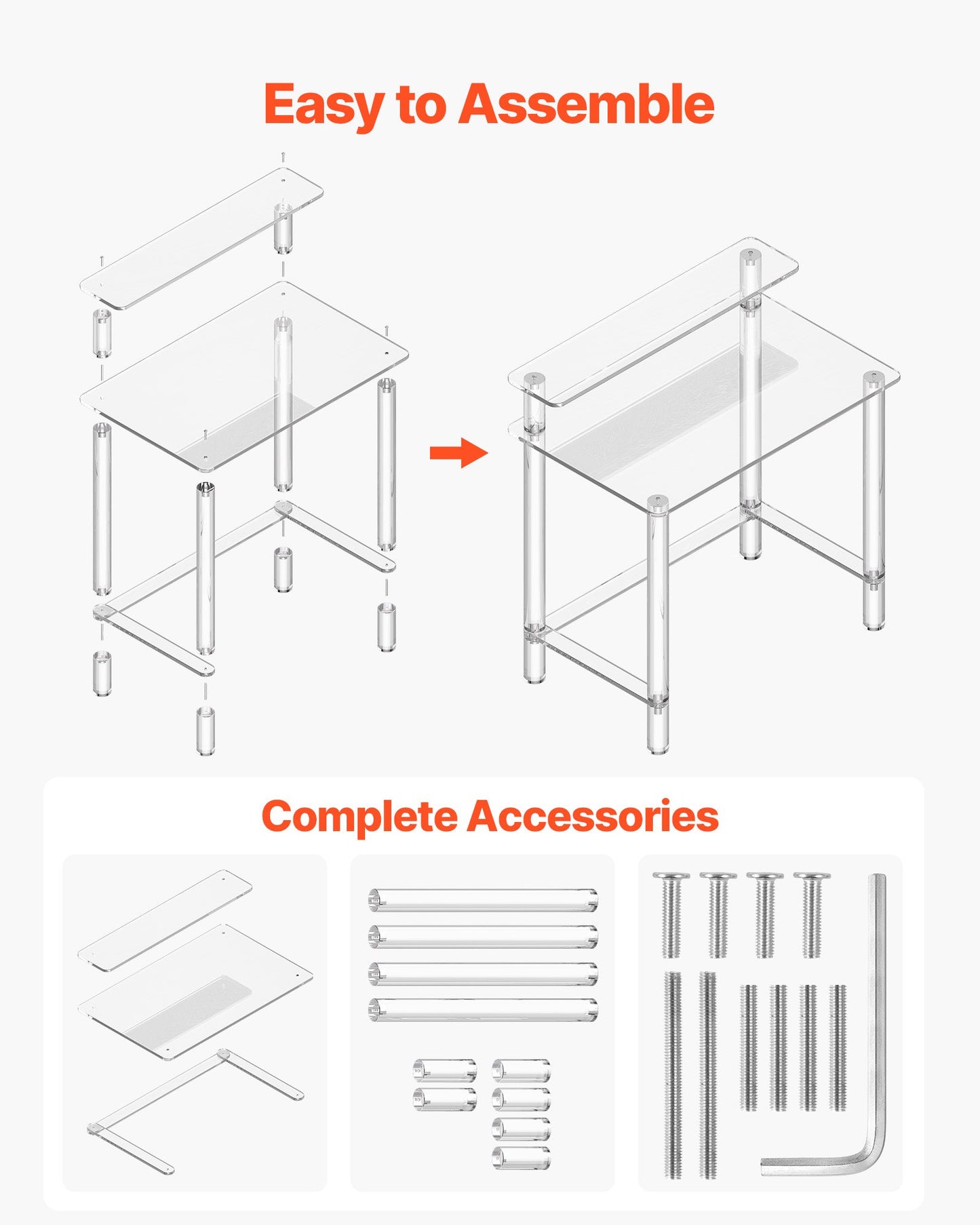 Easy to Assemble

Complete Accessories