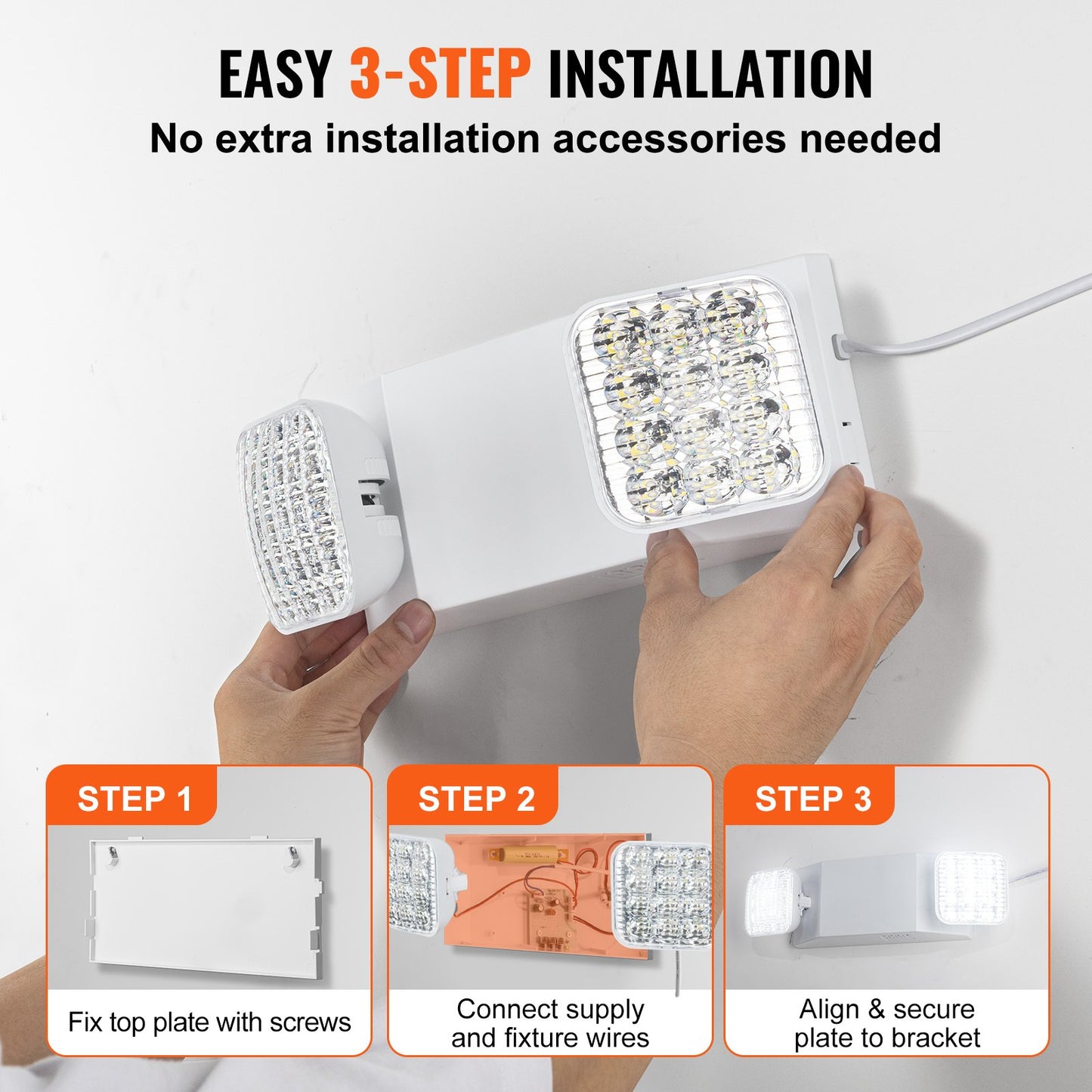 EASY 3-STEP INSTALLATION
No extra installation accessories needed

STEP 1
Fix top plate with screws

STEP 2
Connect supply and fixture wires

STEP 3
Align & secure plate to bracket