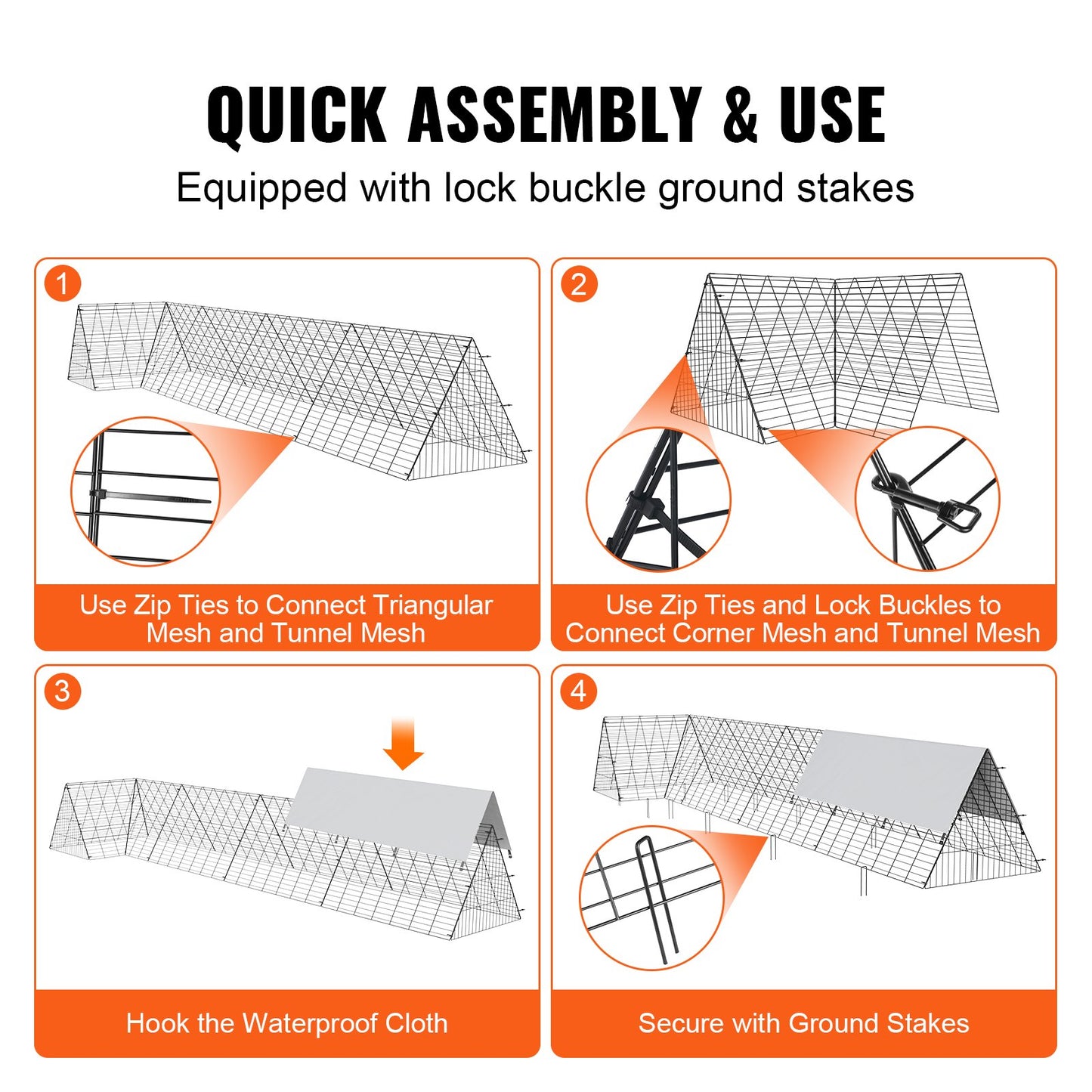 QUICK ASSEMBLY & USE

Equipped with lock buckle ground stakes

1

Use Zip Ties to Connect Triangular Mesh and Tunnel Mesh

2

Use Zip Ties and Lock Buckles to Connect Corner Mesh and Tunnel Mesh

3

Hook the Waterproof Cloth

4

Secure with Ground Stakes