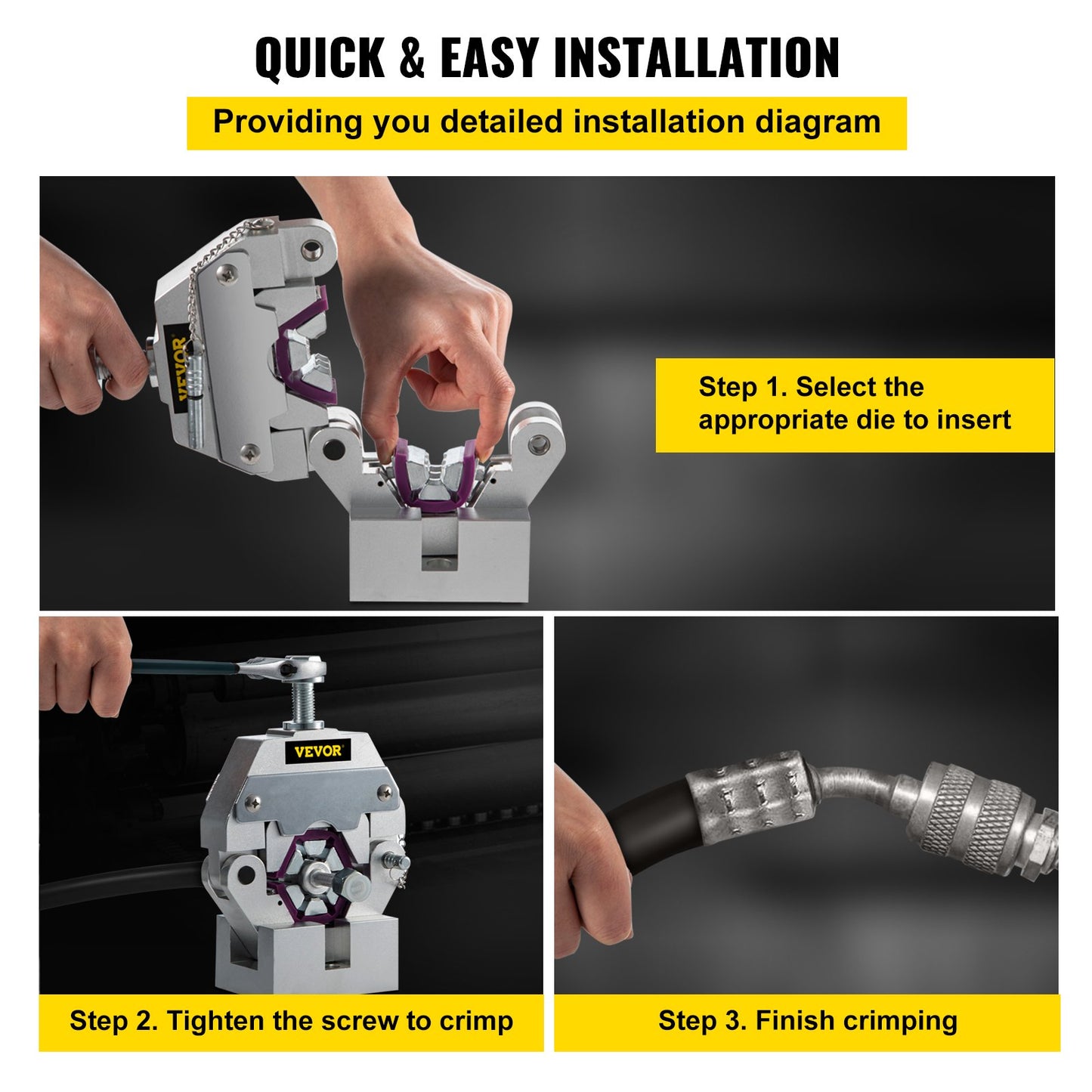 QUICK & EASY INSTALLATION

Providing you detailed installation diagram

VEVOR

Step 1. Select the appropriate die to insert

VEVOR

Step 2. Tighten the screw to crimp

Step 3. Finish crimping