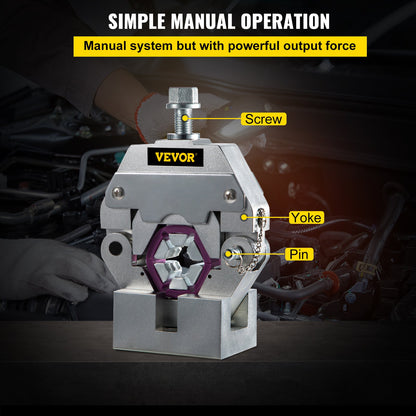 SIMPLE MANUAL OPERATION

Manual system but with powerful output force

Screw

VEVOR

Yoke

Pin