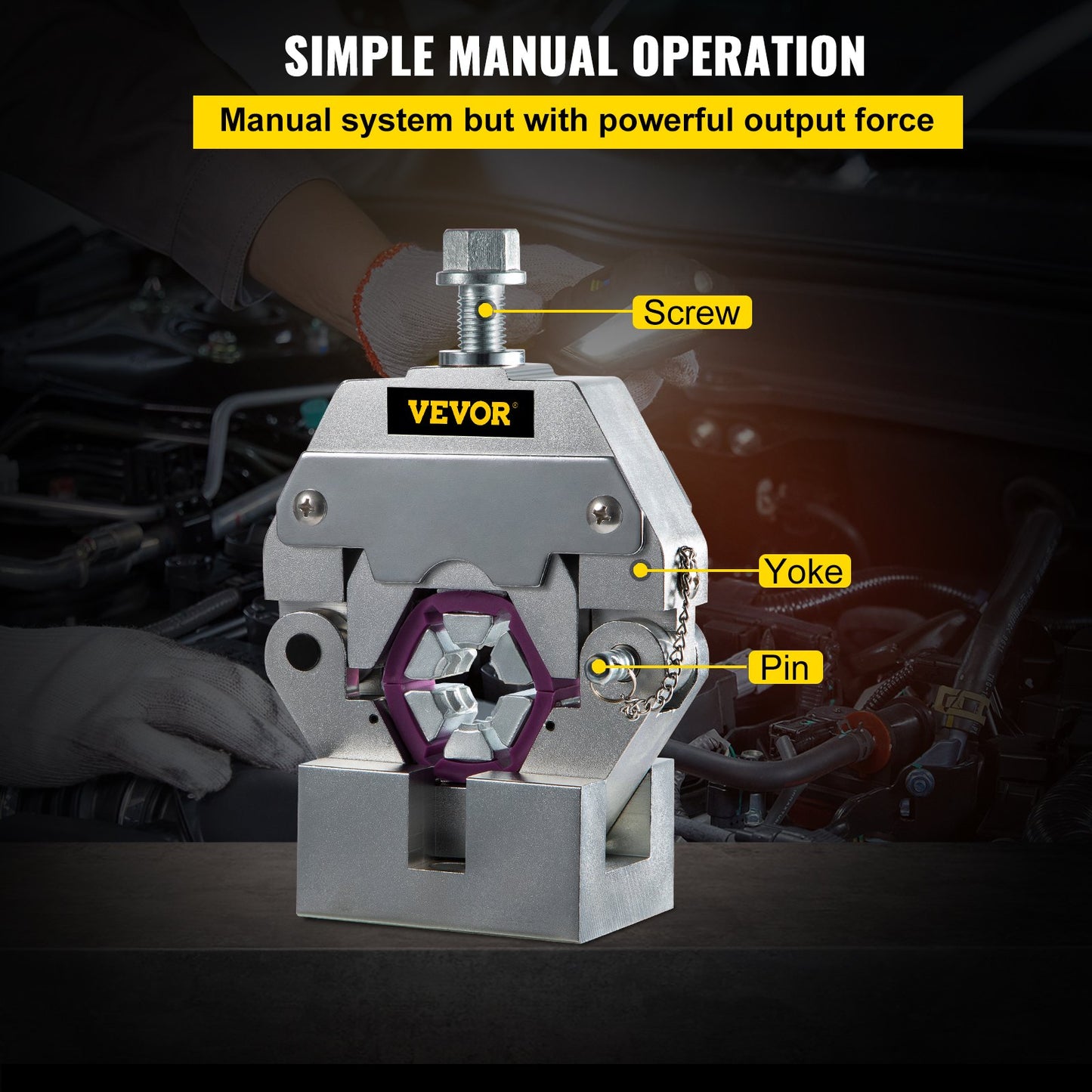 SIMPLE MANUAL OPERATION

Manual system but with powerful output force

Screw

VEVOR®

Yoke

Pin