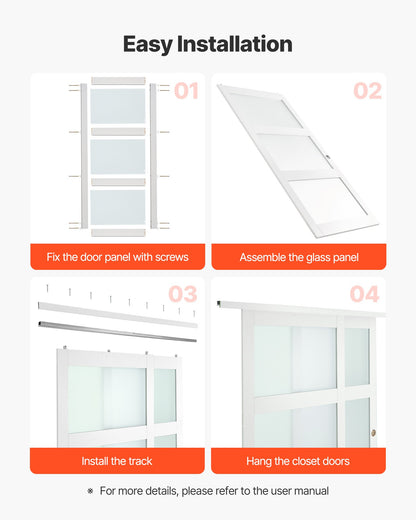 Easy Installation

01

Fix the door panel with screws

02

Assemble the glass panel

03

Install the track

04

Hang the closet doors

※ For more details, please refer to the user manual