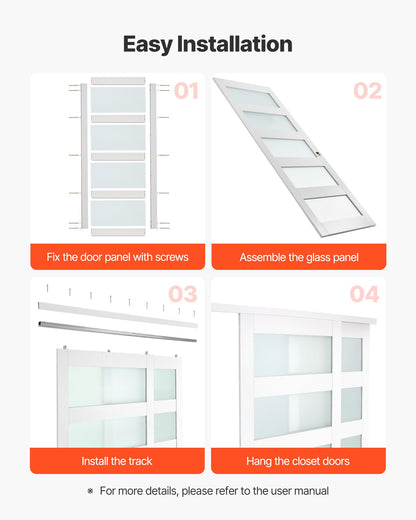 Easy Installation

01

Fix the door panel with screws

02

Assemble the glass panel

03

Install the track

04

Hang the closet doors

※ For more details, please refer to the user manual