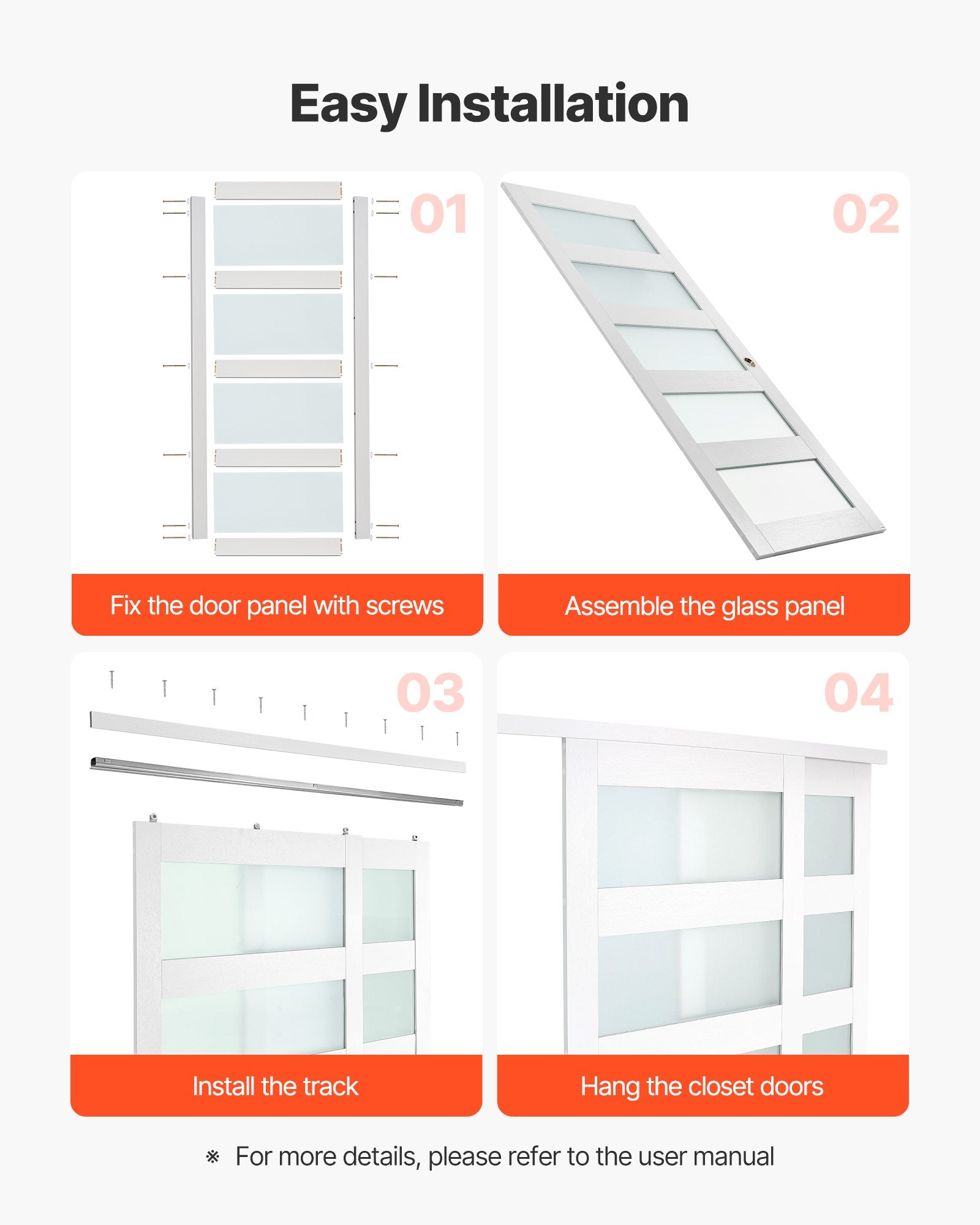 Easy Installation

01

Fix the door panel with screws

02

Assemble the glass panel

03

Install the track

04

Hang the closet doors

※ For more details, please refer to the user manual