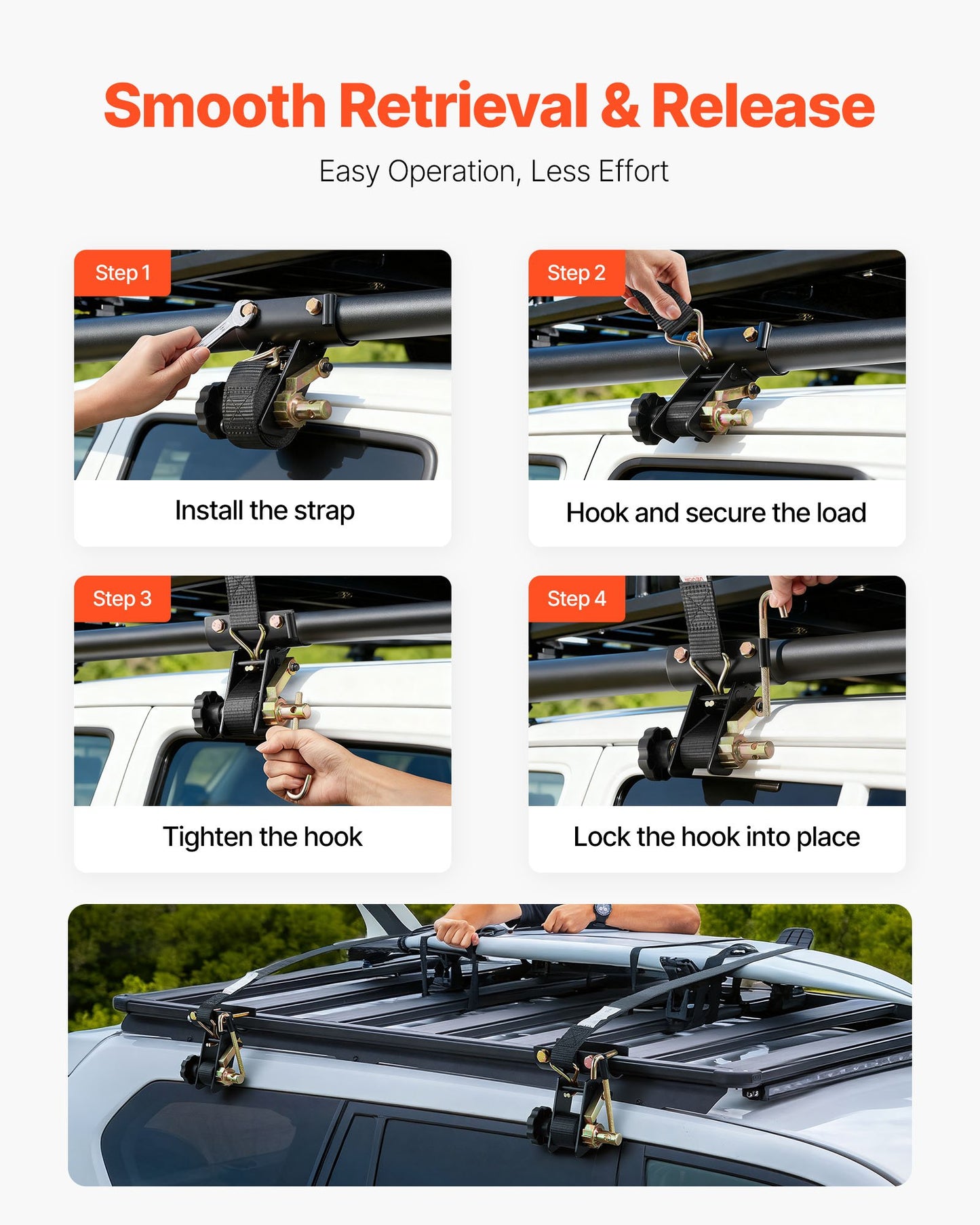 Smooth Retrieval & Release

Easy Operation, Less Effort

Step 1

Install the strap

Step 2

Hook and secure the load

Step 3

Tighten the hook

Step 4

Lock the hook into place