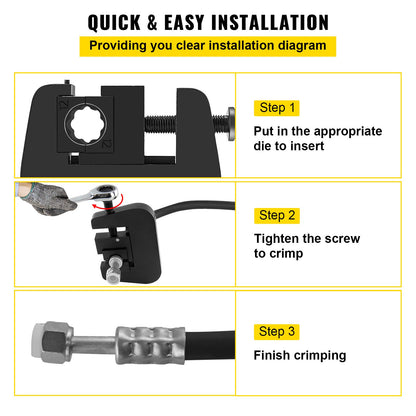 QUICK & EASY INSTALLATION

Providing you clear installation diagram

12

12

Step 1

Put in the appropriate die to insert

Step 2

Tighten the screw to crimp

Step 3

Finish crimping