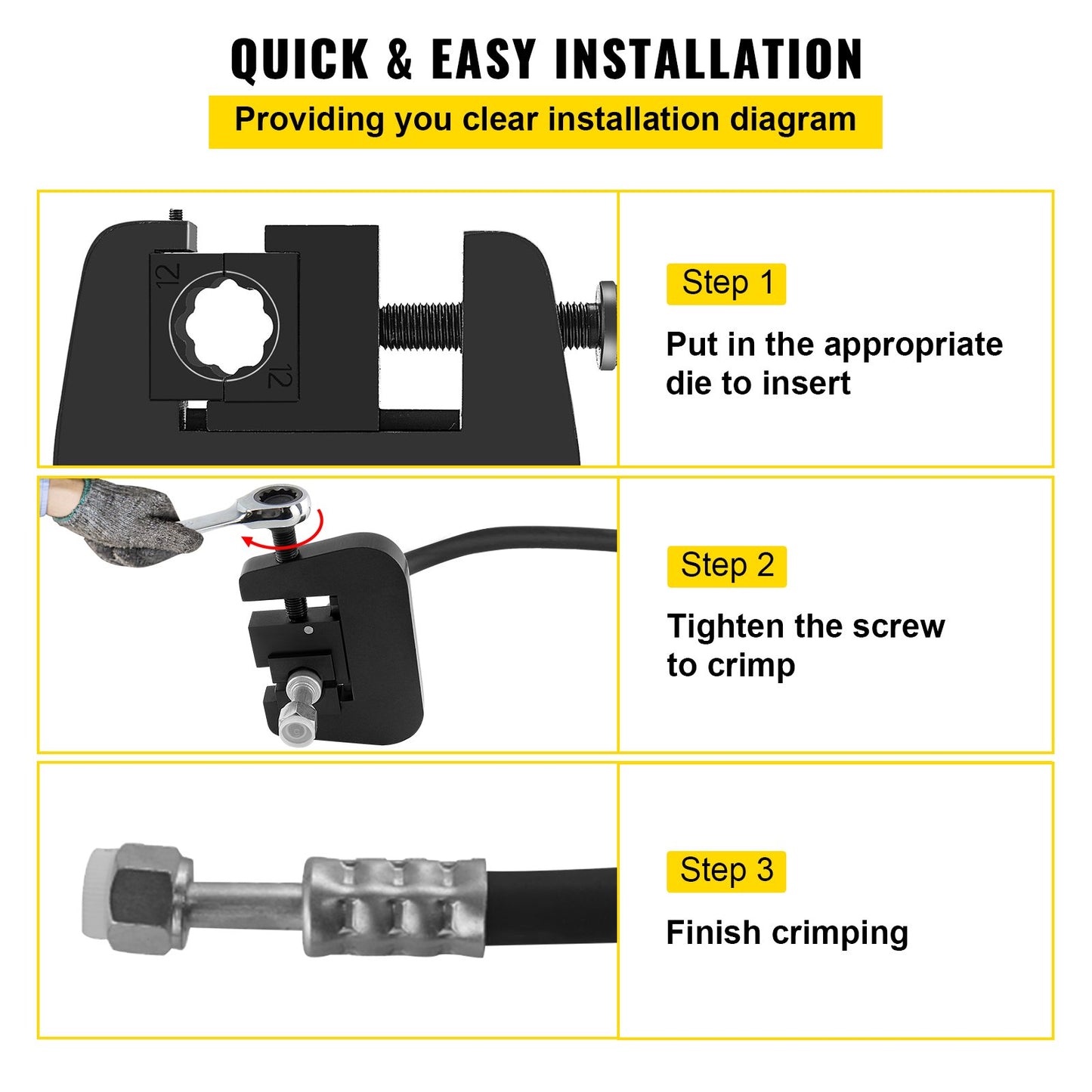 QUICK & EASY INSTALLATION

Providing you clear installation diagram

12

12

Step 1

Put in the appropriate die to insert

Step 2

Tighten the screw to crimp

Step 3

Finish crimping