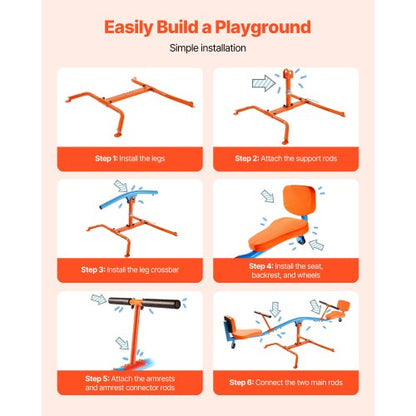 Easily Build a Playground

Simple installation

Step 1: Install the legs

Step 2: Attach the support rods

Step 3: Install the leg crossbar

Step 4: Install the seat, backrest, and wheels

Step 5: Attach the armrests and armrest connector rods

Step 6: Connect the two main rods