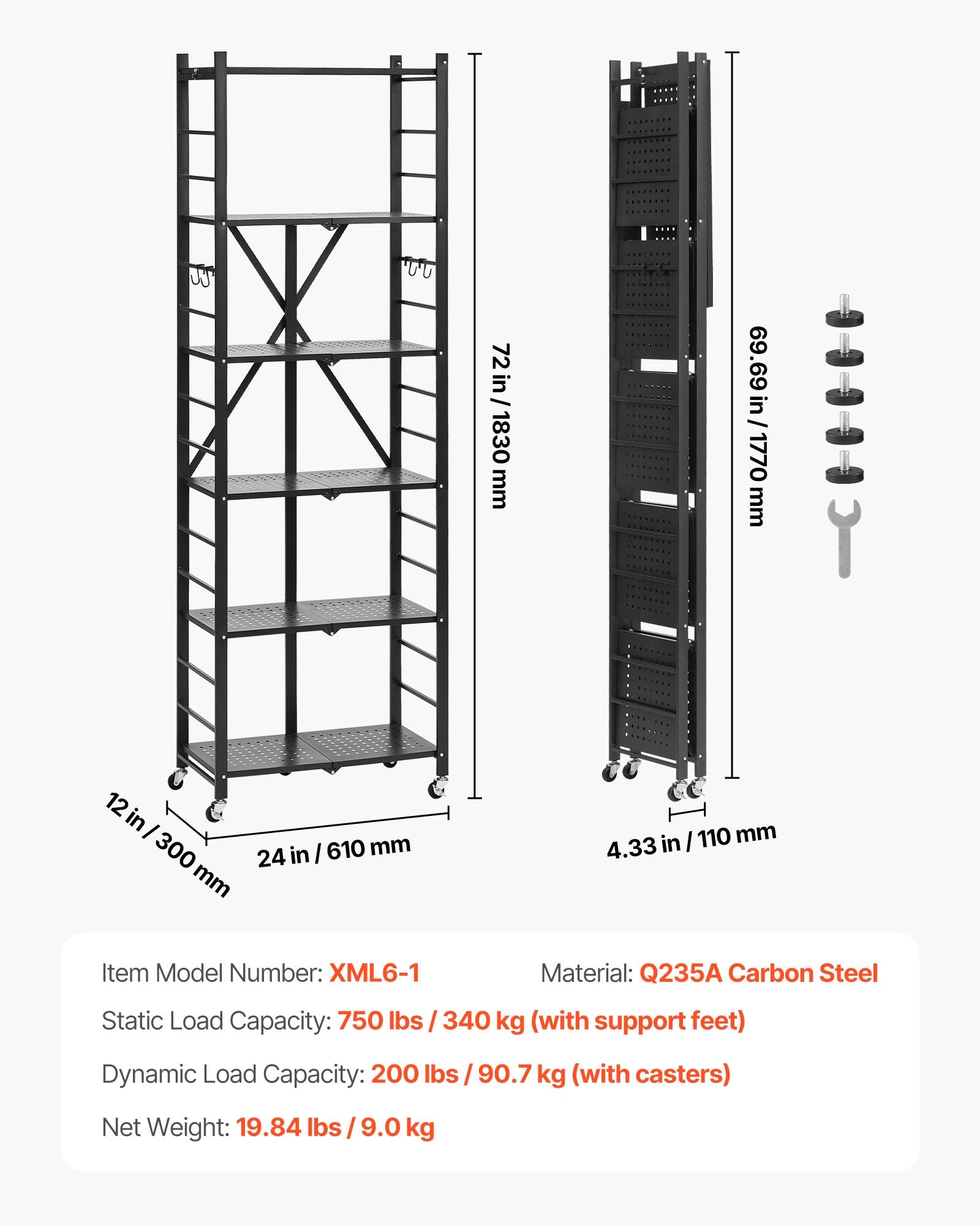 72 in / 1830 mm

12 in / 300 mm

24 in / 610 mm

69.69 in / 1770 mm

4.33 in / 110 mm

Item Model Number: XML6-1

Material: Q235A Carbon Steel

Static Load Capacity: 750 lbs / 340 kg (with support feet)

Dynamic Load Capacity: 200 lbs / 90.7 kg (with casters)

Net Weight: 19.84 lbs / 9.0 kg