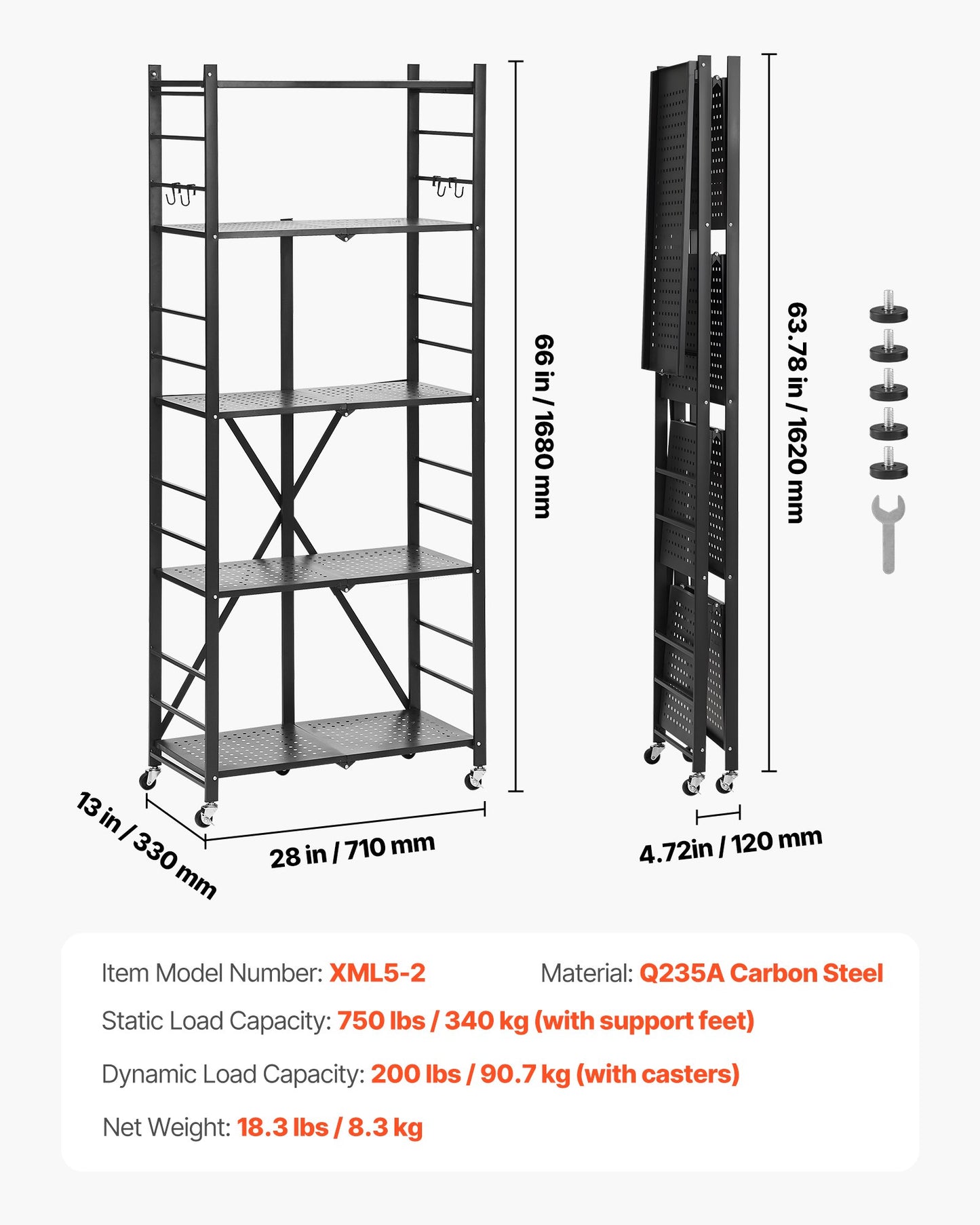 66 in / 1680 mm

63.78 in / 1620 mm

13 in / 330 mm

28 in / 710 mm

4.72in / 120 mm

Item Model Number: XML5-2

Material: Q235A Carbon Steel

Static Load Capacity: 750 lbs / 340 kg (with support feet)

Dynamic Load Capacity: 200 lbs / 90.7 kg (with casters)

Net Weight: 18.3 lbs / 8.3 kg