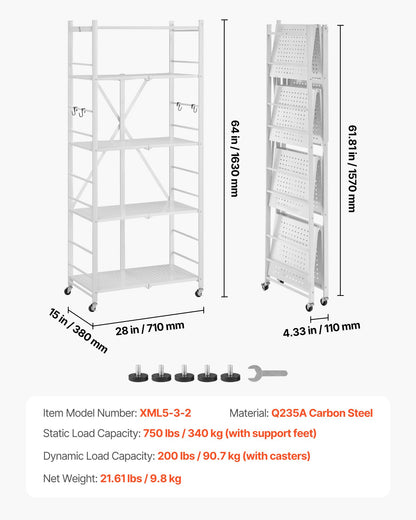 64 in / 1630 mm

61.81 in / 1570 mm

15 in / 380 mm

28 in / 710 mm

4.33 in / 110 mm

Item Model Number: XML5-3-2

Material: Q235A Carbon Steel

Static Load Capacity: 750 lbs / 340 kg (with support feet)

Dynamic Load Capacity: 200 lbs / 90.7 kg (with casters)

Net Weight: 21.61 lbs / 9.8 kg