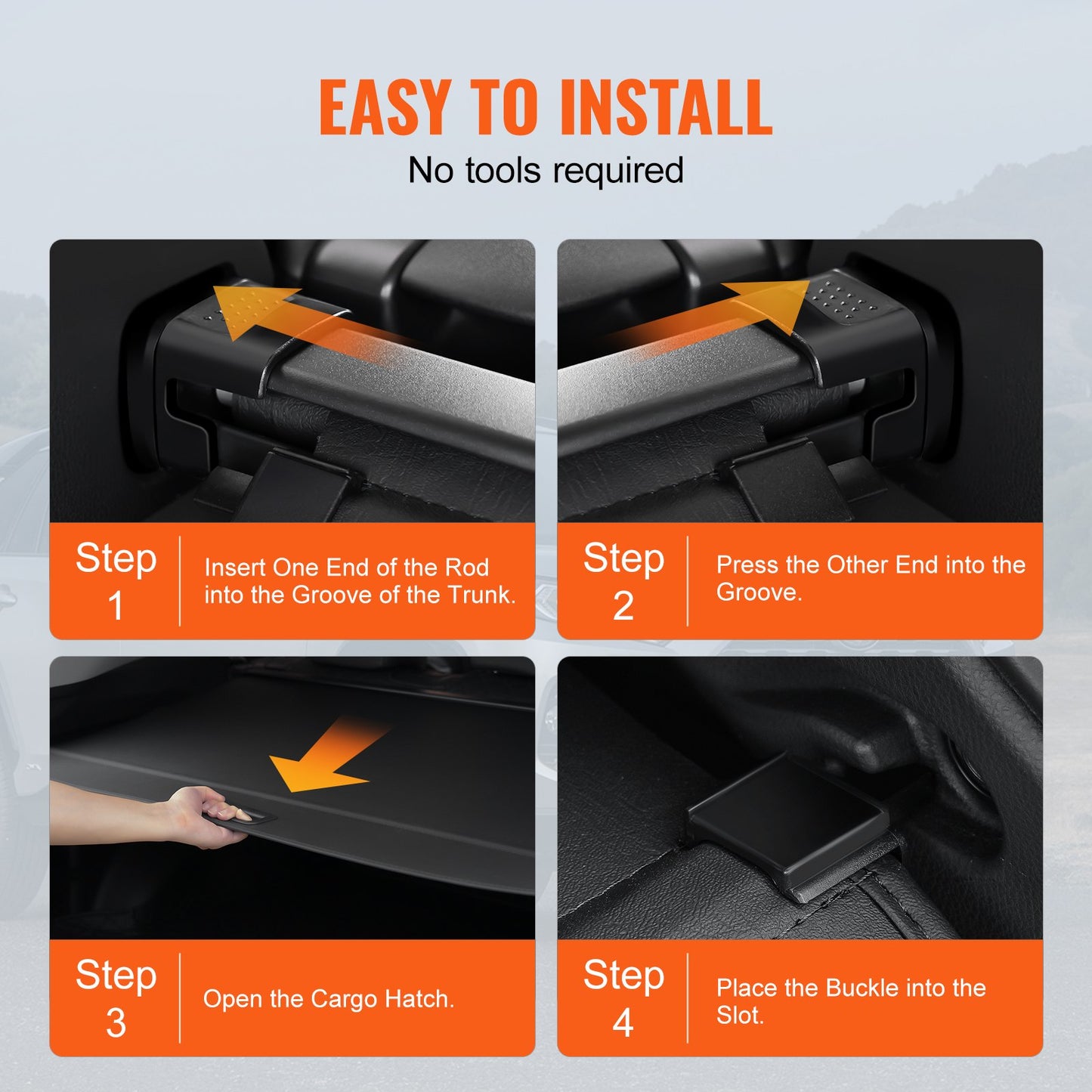 EASY TO INSTALL

No tools required

Step 1

Insert One End of the Rod into the Groove of the Trunk.

Step 2

Press the Other End into the Groove.

Step 3

Open the Cargo Hatch.

Step 4

Place the Buckle into the Slot.