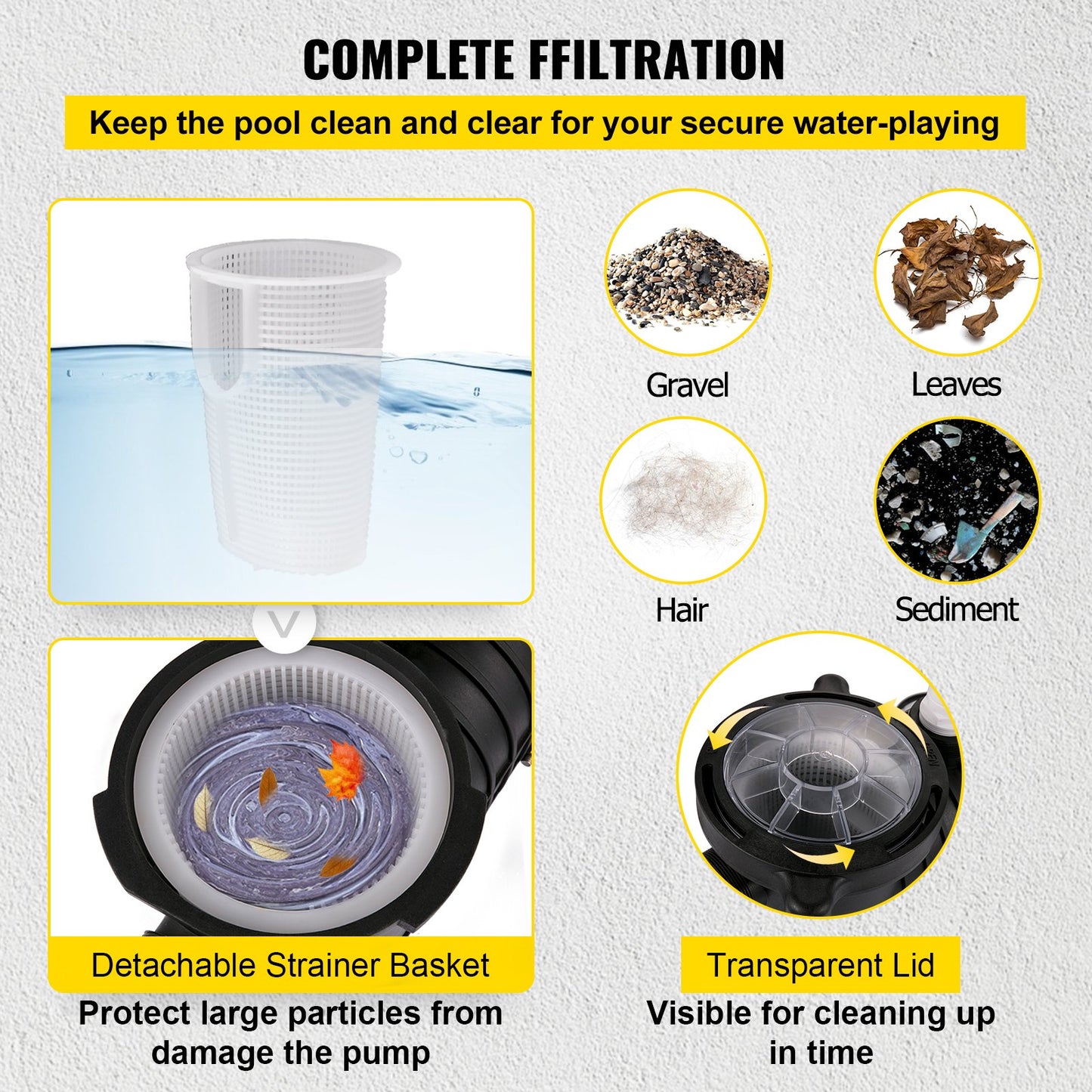 COMPLETE FFILTRATION

Keep the pool clean and clear for your secure water-playing

Gravel

Leaves

Hair

Sediment

Detachable Strainer Basket

Protect large particles from damage the pump

Transparent Lid

Visible for cleaning up in time