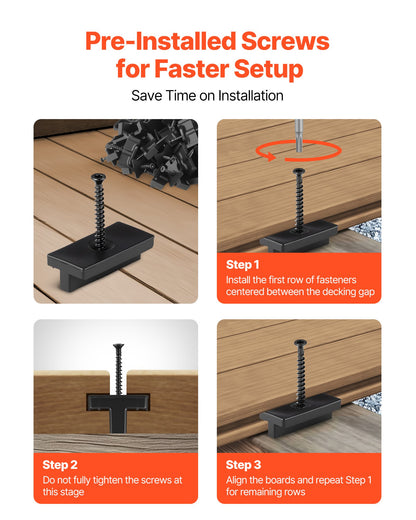 Pre-Installed Screws for Faster Setup

Save Time on Installation

Step 1
Install the first row of fasteners centered between the decking gap

Step 2
Do not fully tighten the screws at this stage

Step 3
Align the boards and repeat Step 1 for remaining rows