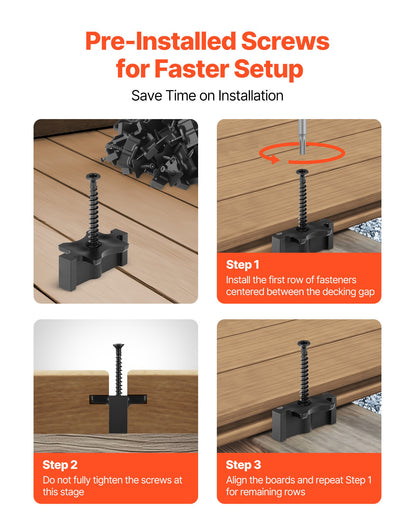 Pre-Installed Screws for Faster Setup

Save Time on Installation

Step 1
Install the first row of fasteners centered between the decking gap

Step 2
Do not fully tighten the screws at this stage

Step 3
Align the boards and repeat Step 1 for remaining rows