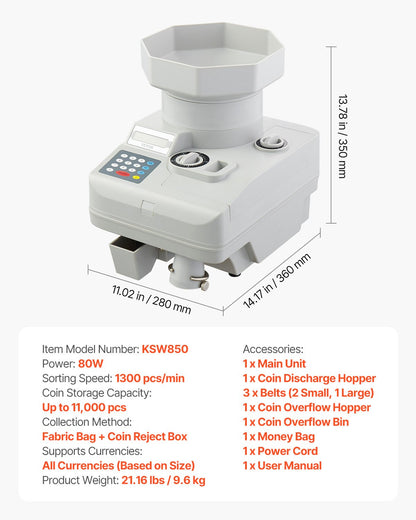 13.78 in / 350 mm

11.02 in / 280 mm

14.17 in / 360 mm

Item Model Number: KSW850
Power: 80W
Sorting Speed: 1300 pcs/min
Coin Storage Capacity:
Up to 11,000 pcs
Collection Method:
Fabric Bag + Coin Reject Box
Supports Currencies:
All Currencies (Based on Size)
Product Weight: 21.16 lbs / 9.6 kg

Accessories:
1 x Main Unit
1 x Coin Discharge Hopper
3 x Belts (2 Small, 1 Large)
1 x Coin Overflow Hopper
1 x Coin Overflow Bin
1 x Money Bag
1 x Power Cord
1 x User Manual