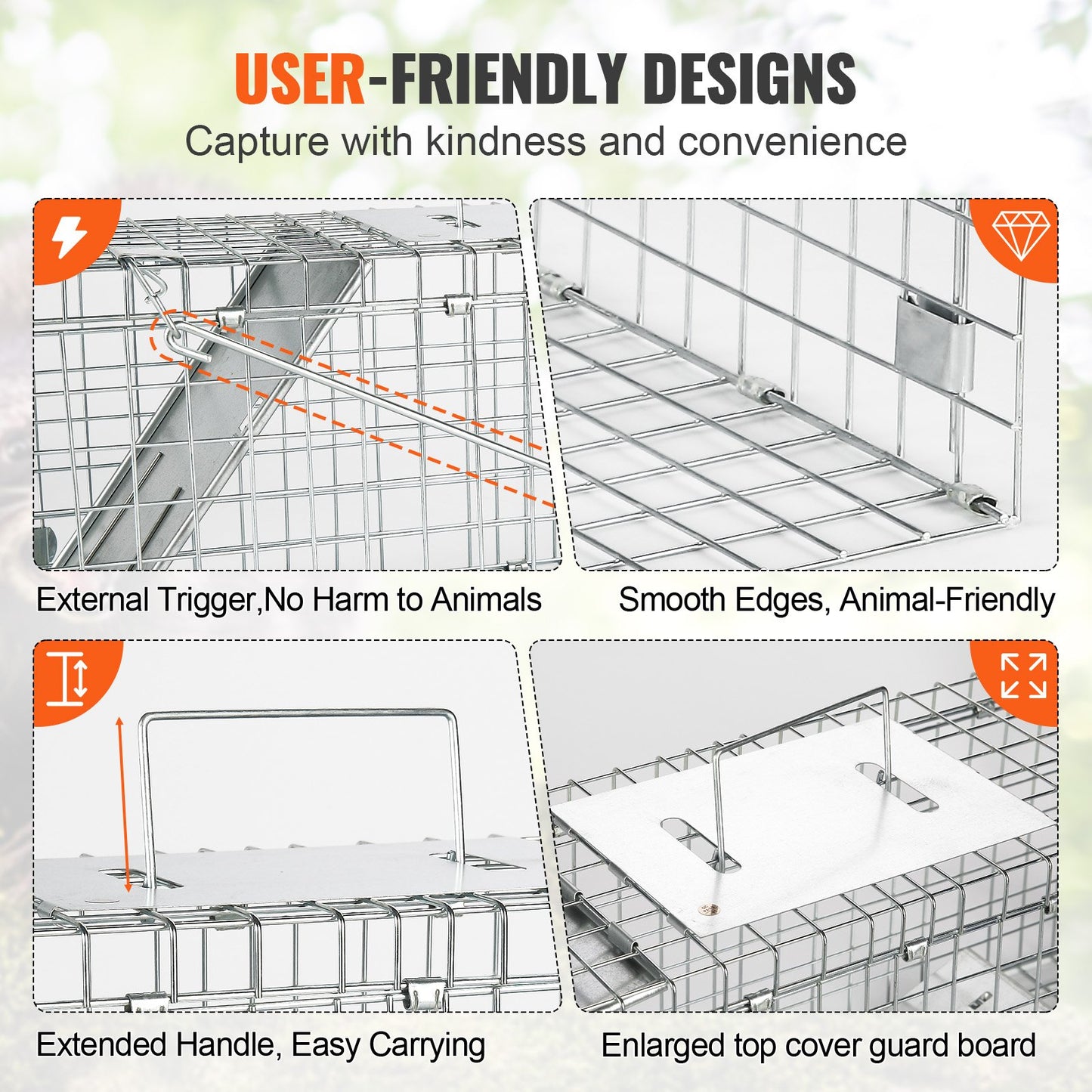 USER-FRIENDLY DESIGNS
Capture with kindness and convenience

External Trigger,No Harm to Animals

Smooth Edges, Animal-Friendly

Extended Handle, Easy Carrying

Enlarged top cover guard board